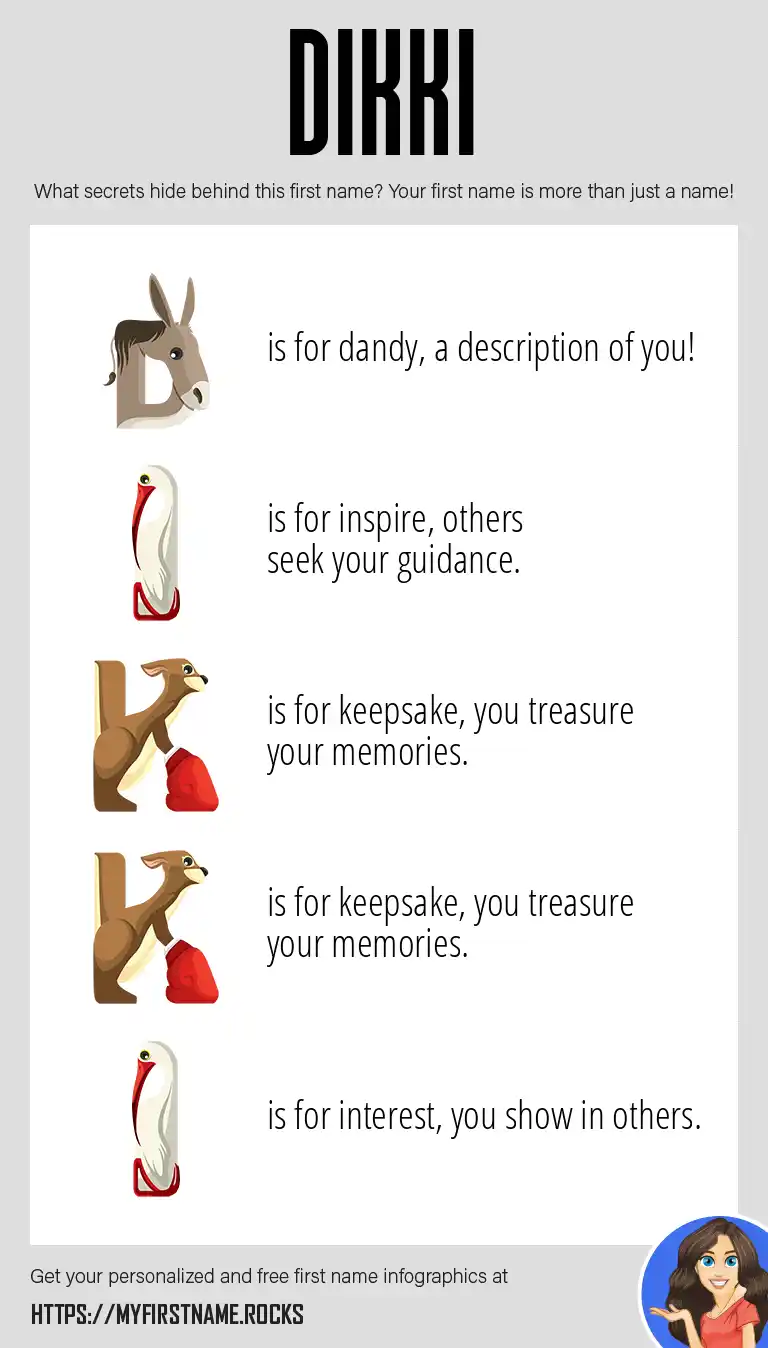 DIKKI

What secrets hide behind this first name? Your first name is more than just a name!

D is for dandy, a description of you!

I is for inspire, others seek your guidance.

K is for keepsake, you treasure your memories.

K is for keepsake, you treasure your memories.

I is for interest, you show in others.

Get your personalized and free first name infographics at

HTTPS://MYFIRSTNAME.ROCKS