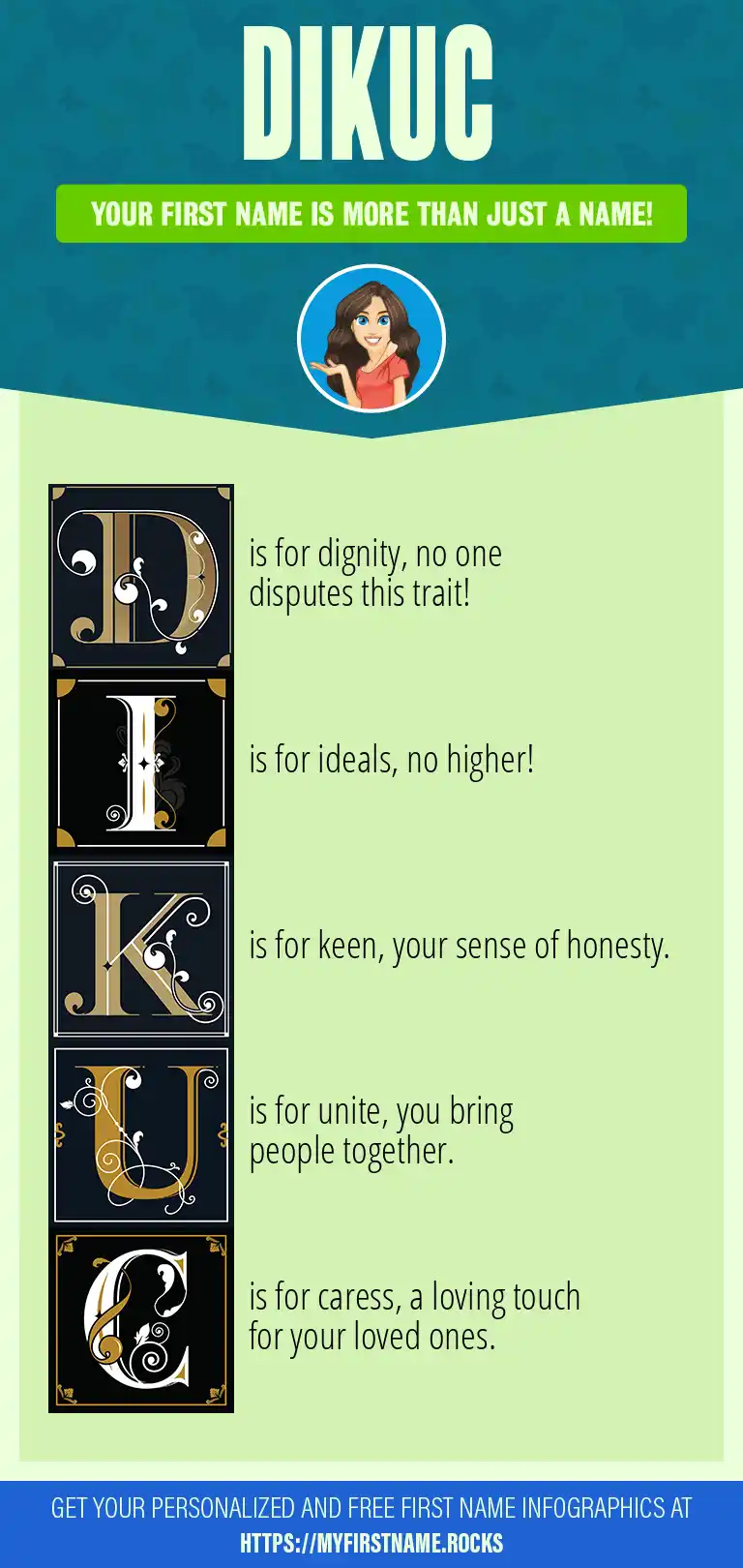 DIKUC

YOUR FIRST NAME IS MORE THAN JUST A NAME!

D is for dignity, no one disputes this trait!

I is for ideals, no higher!

K is for keen, your sense of honesty.

U is for unite, you bring people together.

C is for caress, a loving touch for your loved ones.

GET YOUR PERSONALIZED AND FREE FIRST NAME INFOGRAPHICS AT HTTPS://MYFIRSTNAME.ROCKS