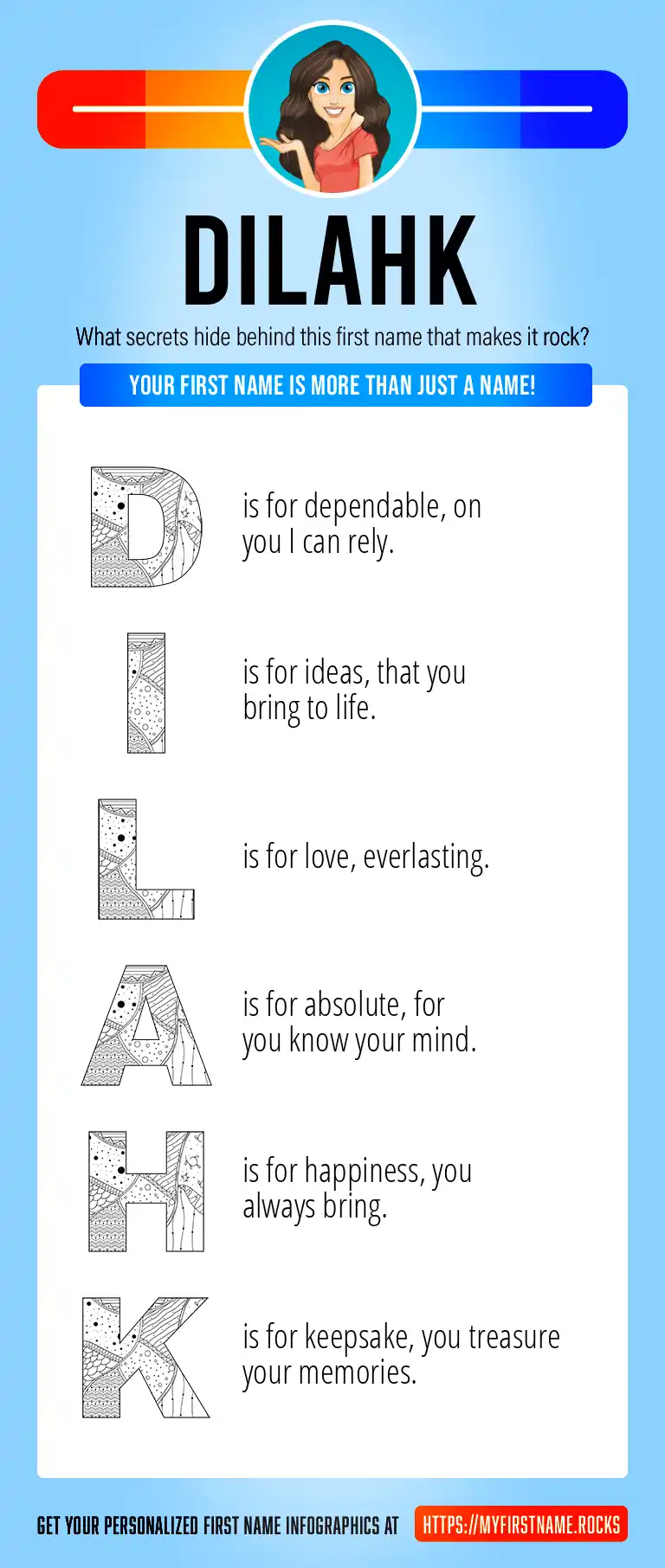 DILAHK

What secrets hide behind this first name that makes it rock?

YOUR FIRST NAME IS MORE THAN JUST A NAME!

D is for dependable, on you I can rely.

I is for ideas, that you bring to life.

L is for love, everlasting.

A is for absolute, for you know your mind.

H is for happiness, you always bring.

K is for keepsake, you treasure your memories.

GET YOUR PERSONALIZED FIRST NAME INFOGRAPHICS AT HTTPS://MYFIRSTNAME.ROCKS