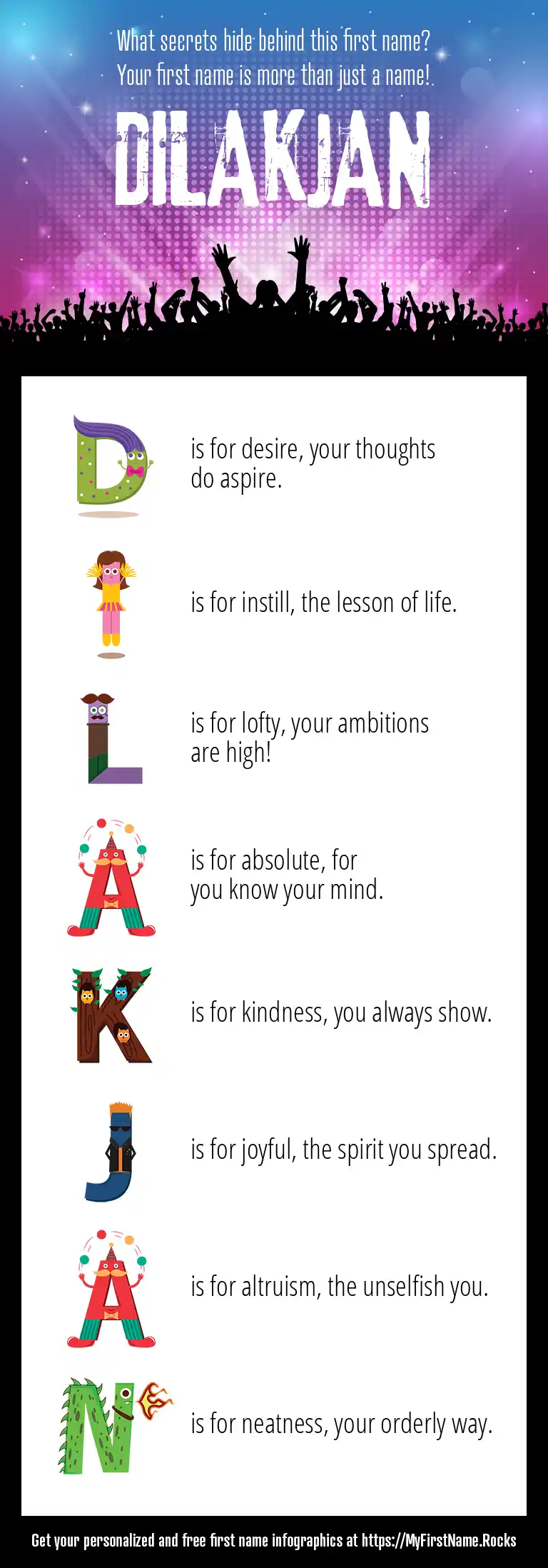 What secrets hide behind this first name?
Your first name is more than just a name!

DILAKJAN

D is for desire, your thoughts do aspire.

I is for instill, the lesson of life.

L is for lofty, your ambitions are high!

A is for absolute, for you know your mind.

K is for kindness, you always show.

J is for joyful, the spirit you spread.

A is for altruism, the unselfish you.

N is for neatness, your orderly way.

Get your personalized and free first name infographics at https://MyFirstName.Rocks