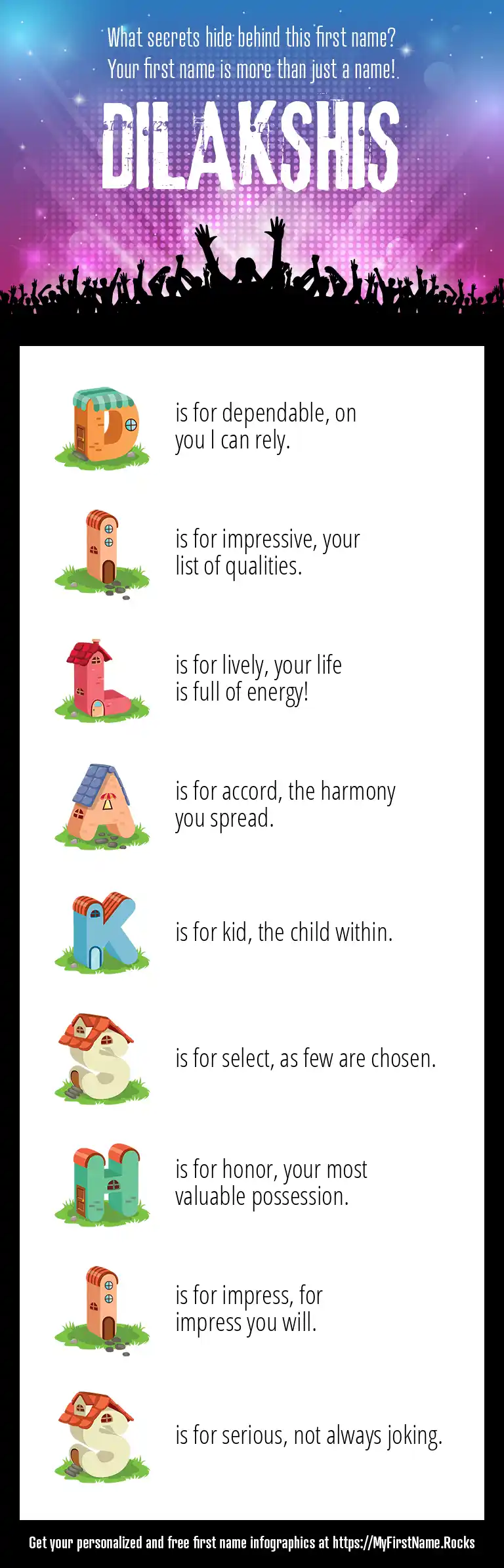 What secrets hide behind this first name?
Your first name is more than just a name!

DILAKSHIS

D is for dependable, on you I can rely.

I is for impressive, your list of qualities.

L is for lively, your life is full of energy!

A is for accord, the harmony you spread.

K is for kid, the child within.

S is for select, as few are chosen.

H is for honor, your most valuable possession.

I is for impress, for impress you will.

S is for serious, not always joking.

Get your personalized and free first name infographics at https://MyFirstName.Rocks