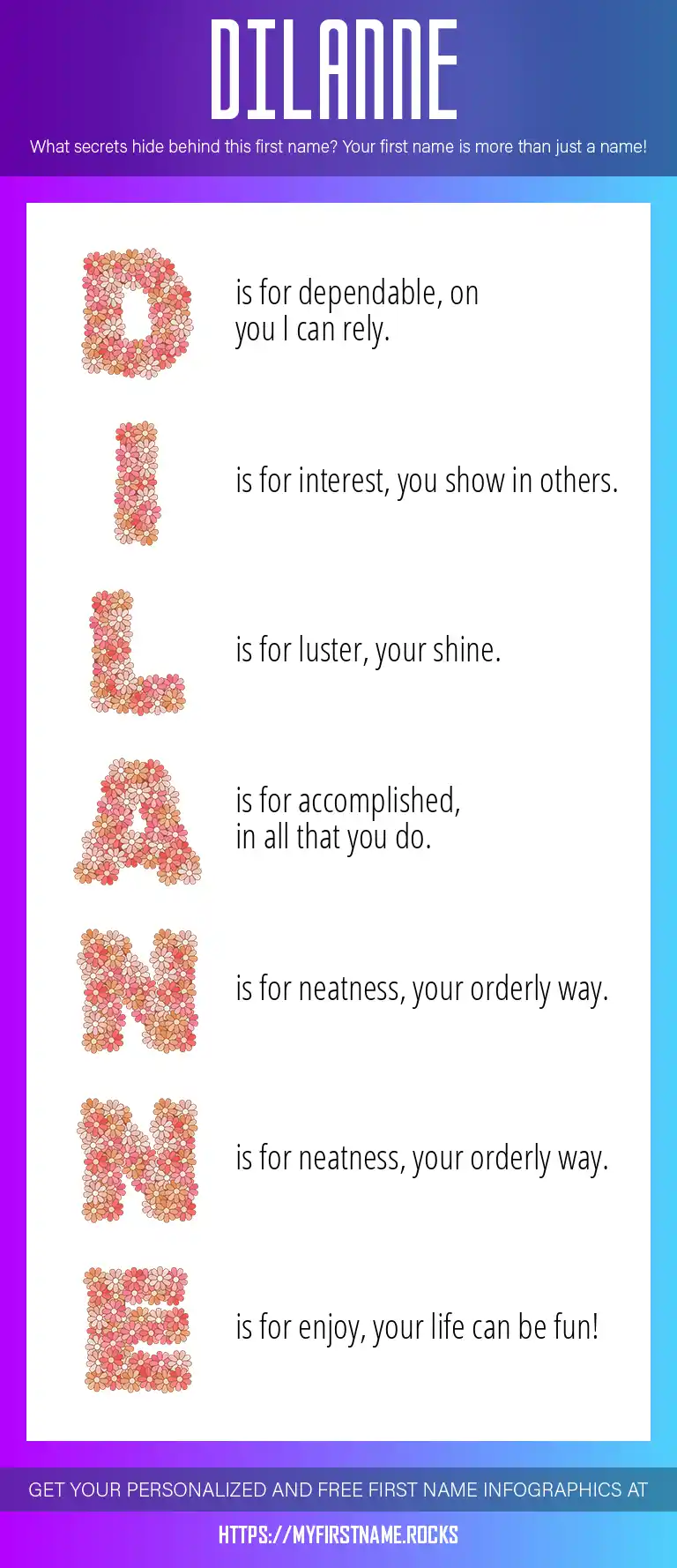 DILANNE

What secrets hide behind this first name? Your first name is more than just a name!

D is for dependable, on you I can rely.

I is for interest, you show in others.

L is for luster, your shine.

A is for accomplished, in all that you do.

N is for neatness, your orderly way.

N is for neatness, your orderly way.

E is for enjoy, your life can be fun!

GET YOUR PERSONALIZED AND FREE FIRST NAME INFOGRAPHICS AT

HTTPS://MYFIRSTNAME.ROCKS