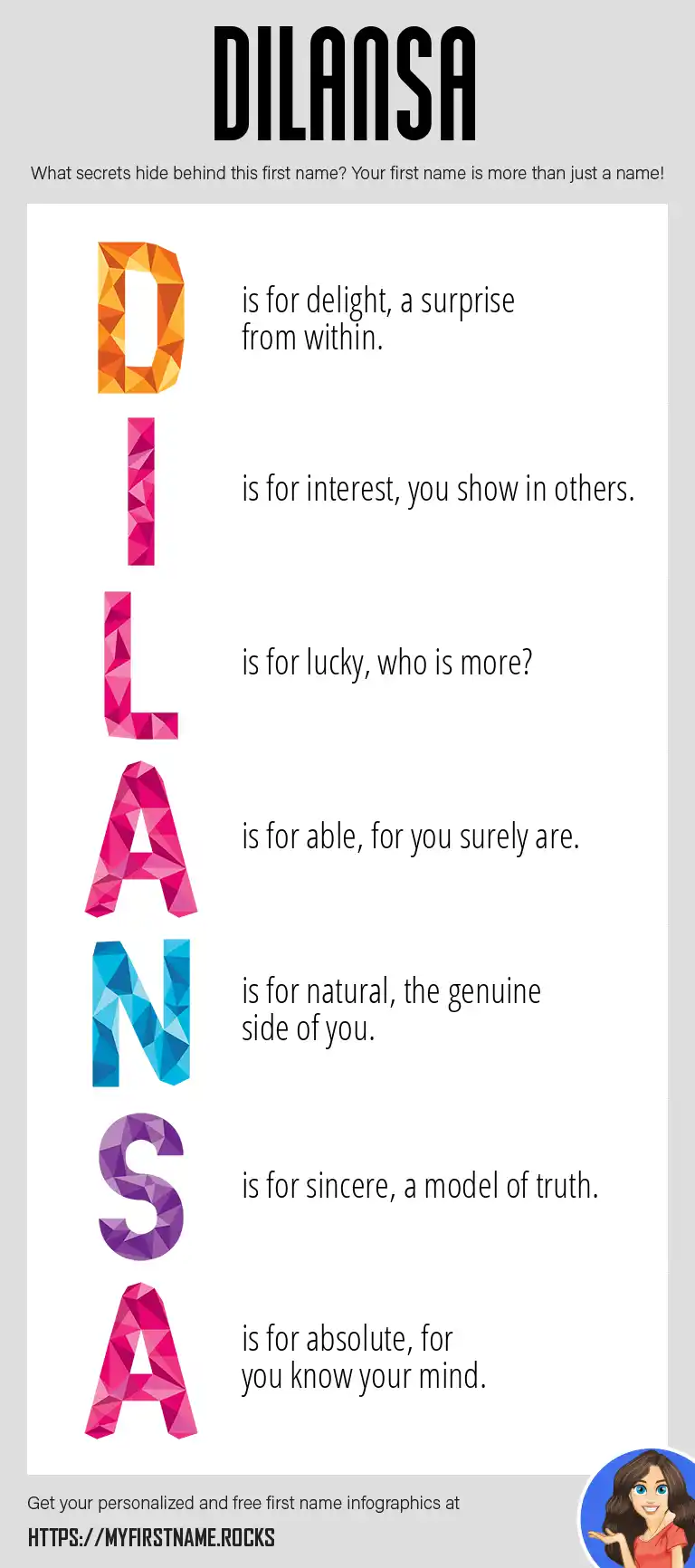 DILANSA

What secrets hide behind this first name? Your first name is more than just a name!

D is for delight, a surprise from within.

I is for interest, you show in others.

L is for lucky, who is more?

A is for able, for you surely are.

N is for natural, the genuine side of you.

S is for sincere, a model of truth.

A is for absolute, for you know your mind.

Get your personalized and free first name infographics at

HTTPS://MYFIRSTNAME.ROCKS