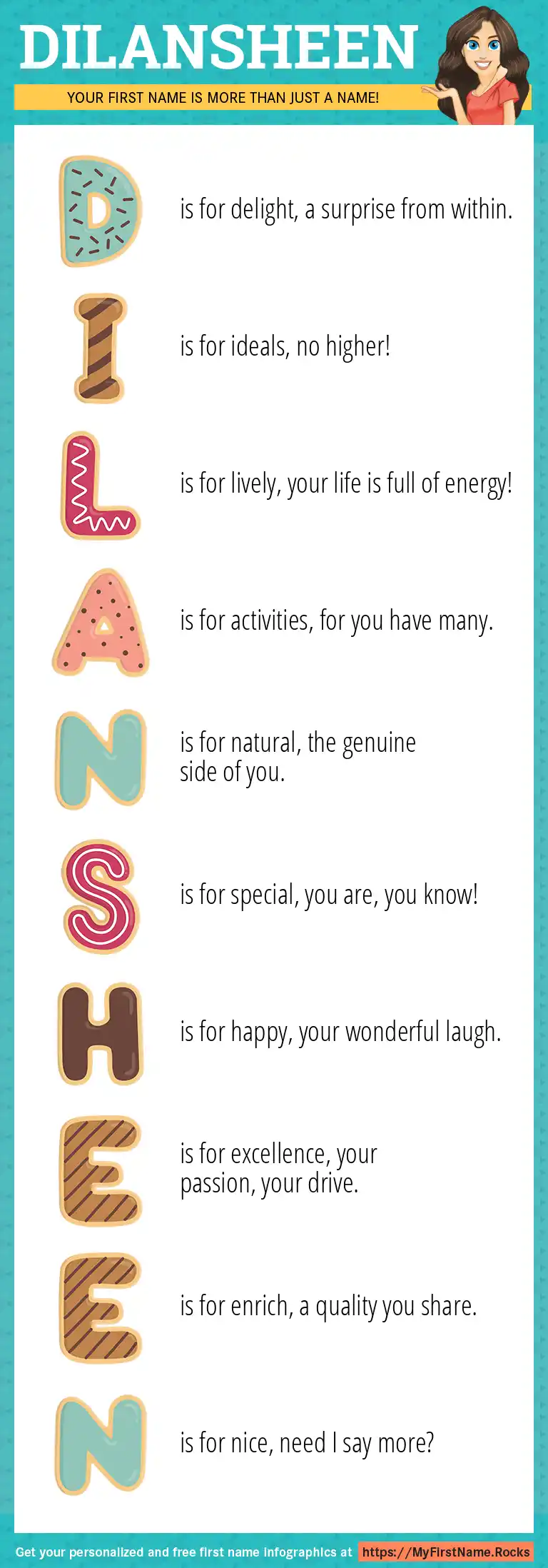 DILANSHEEN

YOUR FIRST NAME IS MORE THAN JUST A NAME!

D is for delight, a surprise from within.

I is for ideals, no higher!

L is for lively, your life is full of energy!

A is for activities, for you have many.

N is for natural, the genuine side of you.

S is for special, you are, you know!

H is for happy, your wonderful laugh.

E is for excellence, your passion, your drive.

E is for enrich, a quality you share.

N is for nice, need I say more?

Get your personalized and free first name infographics at https://MyFirstName.Rocks