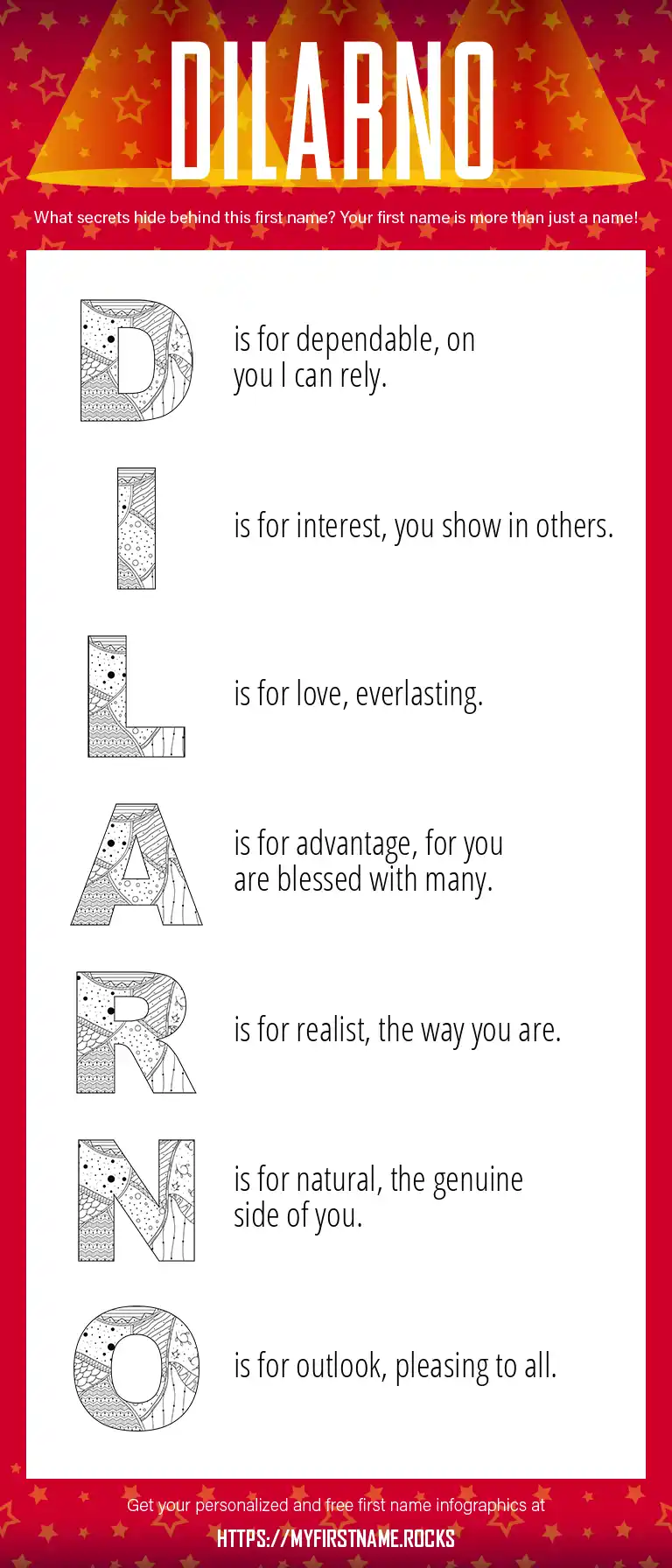 DILARNO

What secrets hide behind this first name? Your first name is more than just a name!

D is for dependable, on you I can rely.

I is for interest, you show in others.

L is for love, everlasting.

A is for advantage, for you are blessed with many.

R is for realist, the way you are.

N is for natural, the genuine side of you.

O is for outlook, pleasing to all.

Get your personalized and free first name infographics at

HTTPS://MYFIRSTNAME.ROCKS