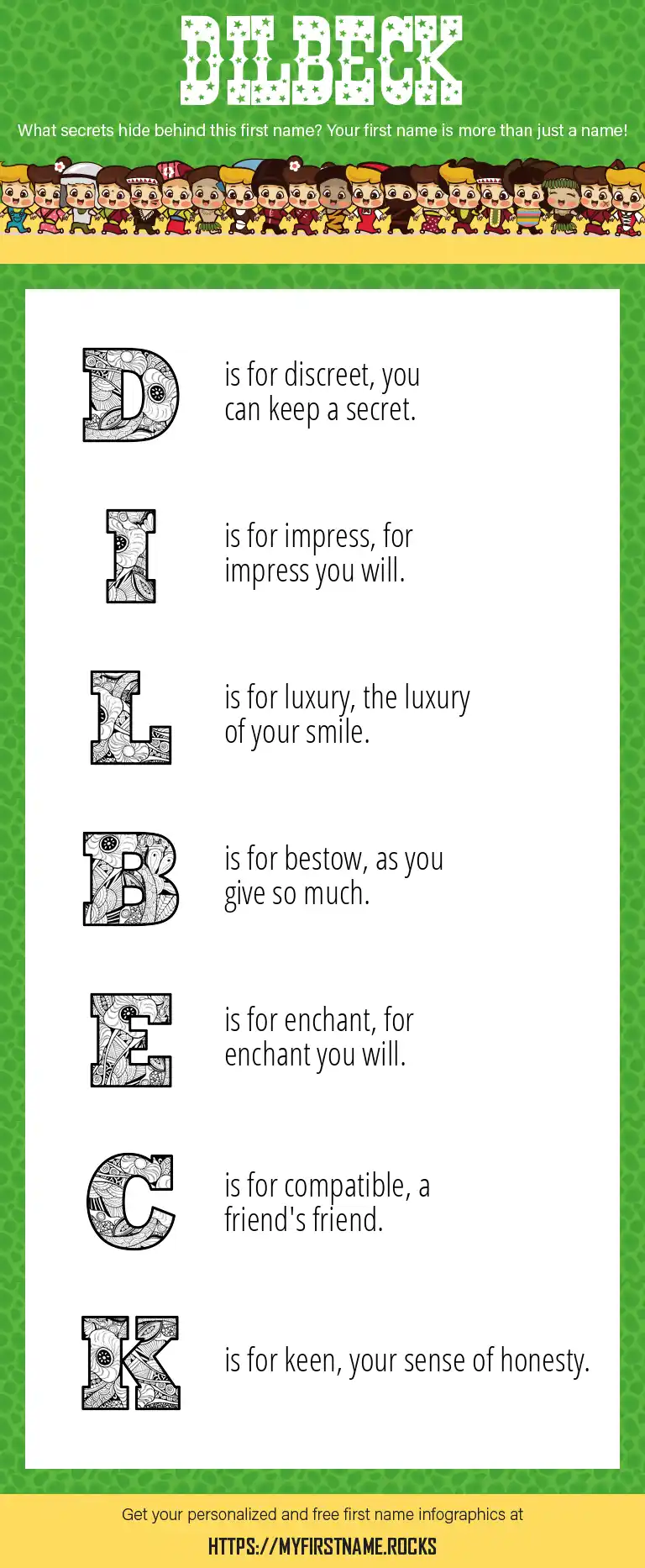 DILBECK

What secrets hide behind this first name? Your first name is more than just a name!

D is for discreet, you can keep a secret.

I is for impress, for impress you will.

L is for luxury, the luxury of your smile.

B is for bestow, as you give so much.

E is for enchant, for enchant you will.

C is for compatible, a friend's friend.

K is for keen, your sense of honesty.

Get your personalized and free first name infographics at

HTTPS://MYFIRSTNAME.ROCKS