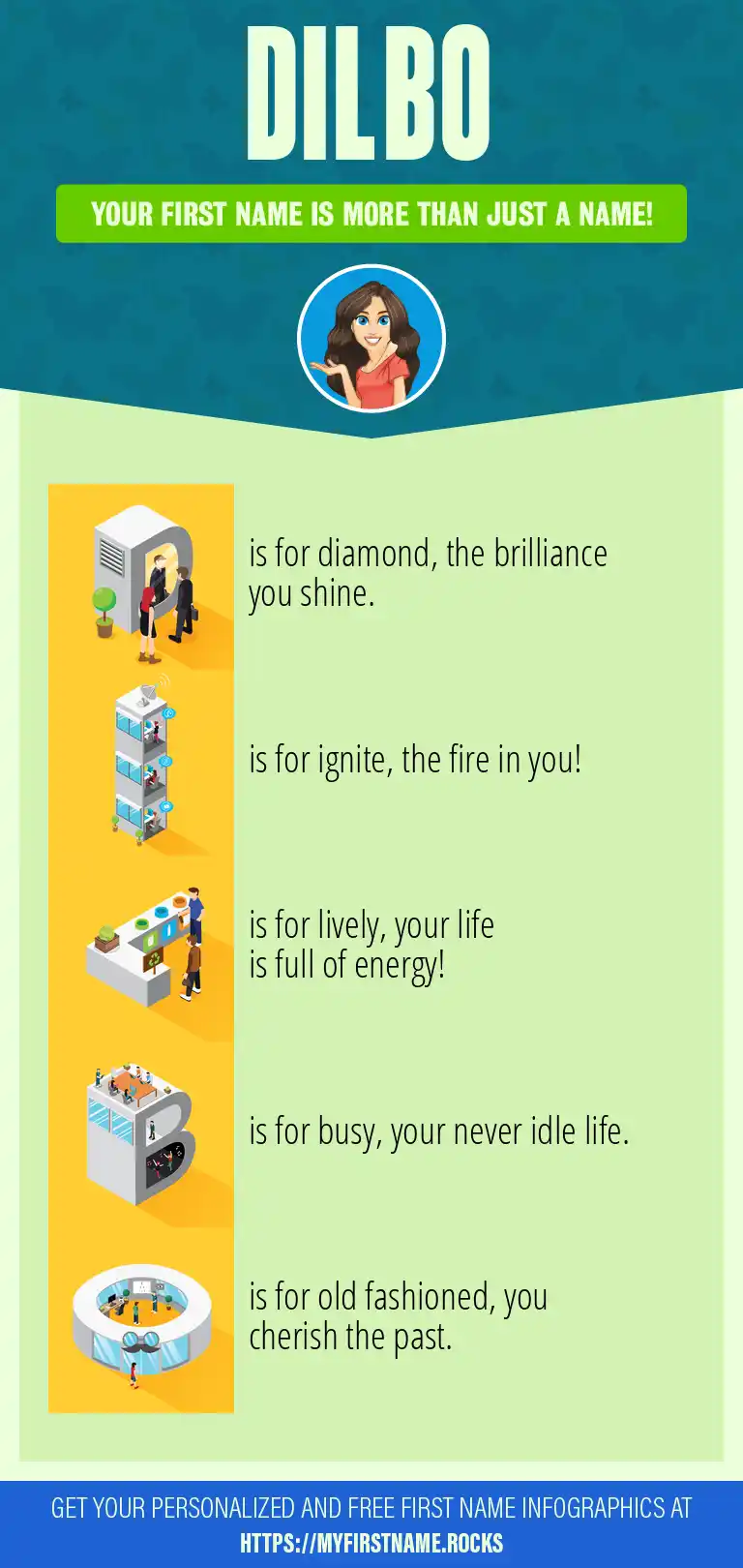 DILBO

YOUR FIRST NAME IS MORE THAN JUST A NAME!

D is for diamond, the brilliance you shine.

I is for ignite, the fire in you!

L is for lively, your life is full of energy!

B is for busy, your never idle life.

O is for old fashioned, you cherish the past.

GET YOUR PERSONALIZED AND FREE FIRST NAME INFOGRAPHICS AT HTTPS://MYFIRSTNAME.ROCKS