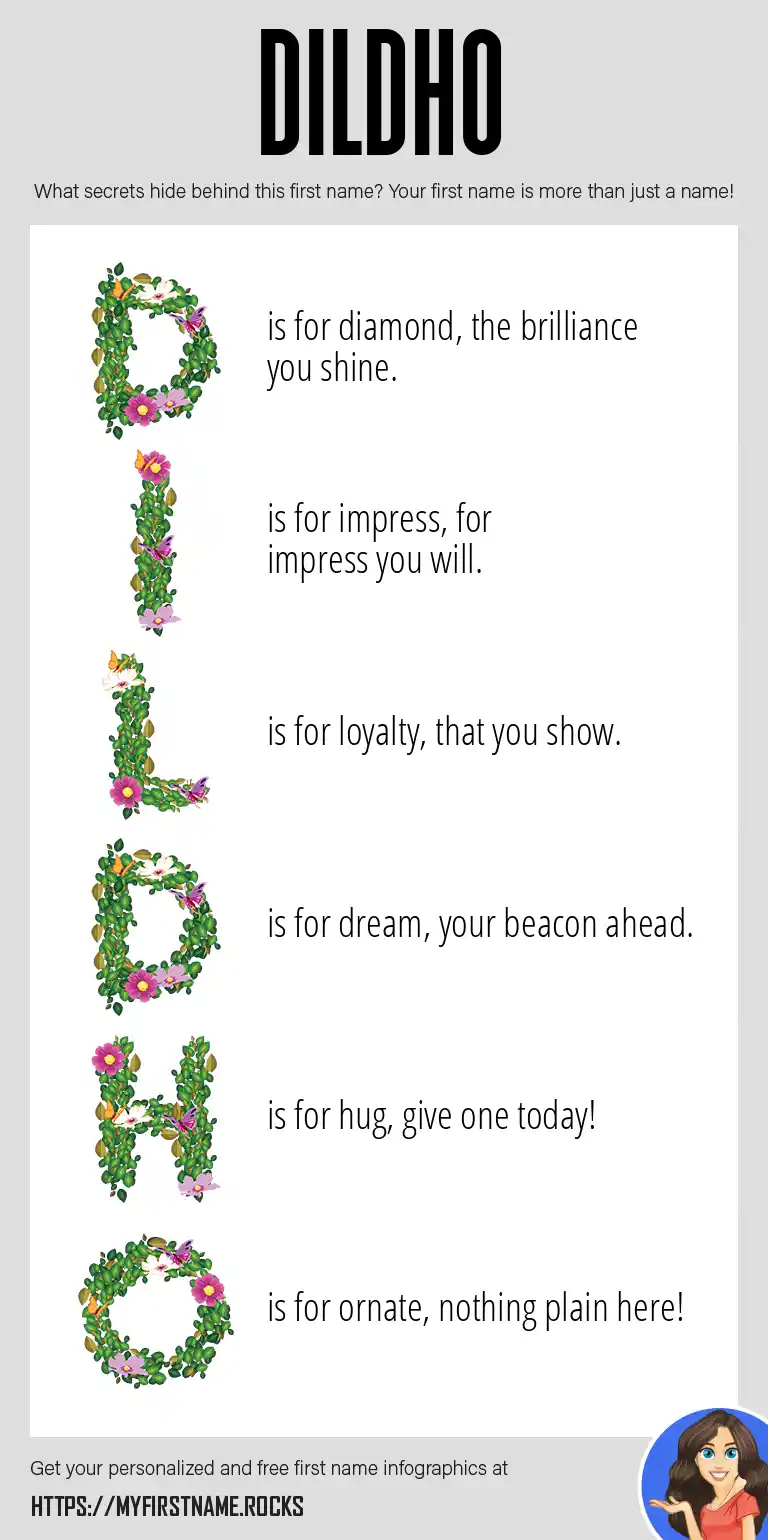 DILDHO

What secrets hide behind this first name? Your first name is more than just a name!

D is for diamond, the brilliance you shine.

I is for impress, for impress you will.

L is for loyalty, that you show.

D is for dream, your beacon ahead.

H is for hug, give one today!

O is for ornate, nothing plain here!

Get your personalized and free first name infographics at

HTTPS://MYFIRSTNAME.ROCKS