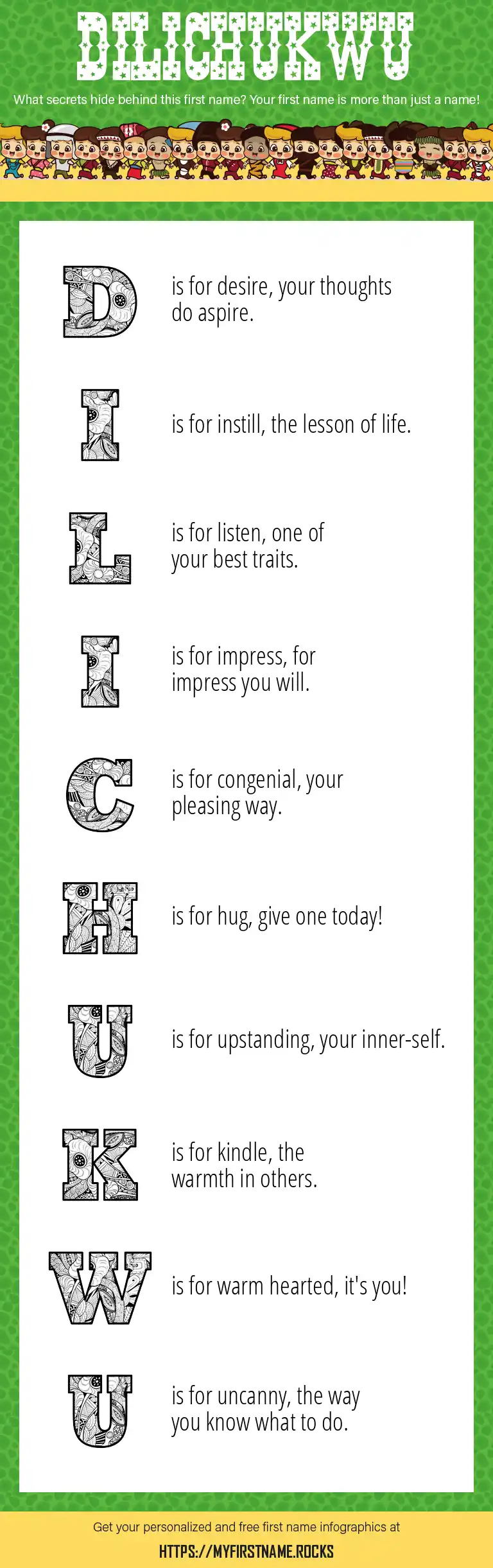 DILICHUKWU

What secrets hide behind this first name? Your first name is more than just a name!

D is for desire, your thoughts do aspire.

I is for instill, the lesson of life.

L is for listen, one of your best traits.

I is for impress, for impress you will.

C is for congenial, your pleasing way.

H is for hug, give one today!

U is for upstanding, your inner-self.

K is for kindle, the warmth in others.

W is for warm hearted, it's you!

U is for uncanny, the way you know what to do.

Get your personalized and free first name infographics at

HTTPS://MYFIRSTNAME.ROCKS