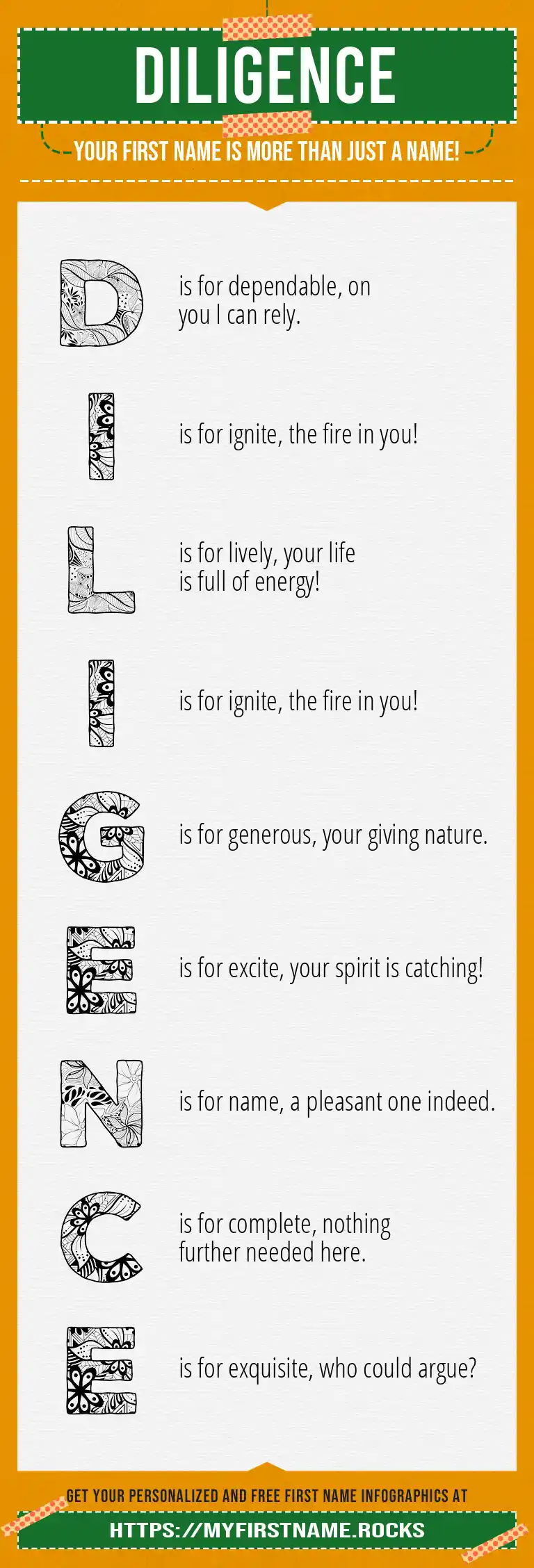 DILIGENCE

YOUR FIRST NAME IS MORE THAN JUST A NAME!

D is for dependable, on you I can rely.

I is for ignite, the fire in you!

L is for lively, your life is full of energy!

I is for ignite, the fire in you!

G is for generous, your giving nature.

E is for excite, your spirit is catching!

N is for name, a pleasant one indeed.

C is for complete, nothing further needed here.

E is for exquisite, who could argue?

GET YOUR PERSONALIZED AND FREE FIRST NAME INFOGRAPHICS AT

HTTPS://MYFIRSTNAME.ROCKS