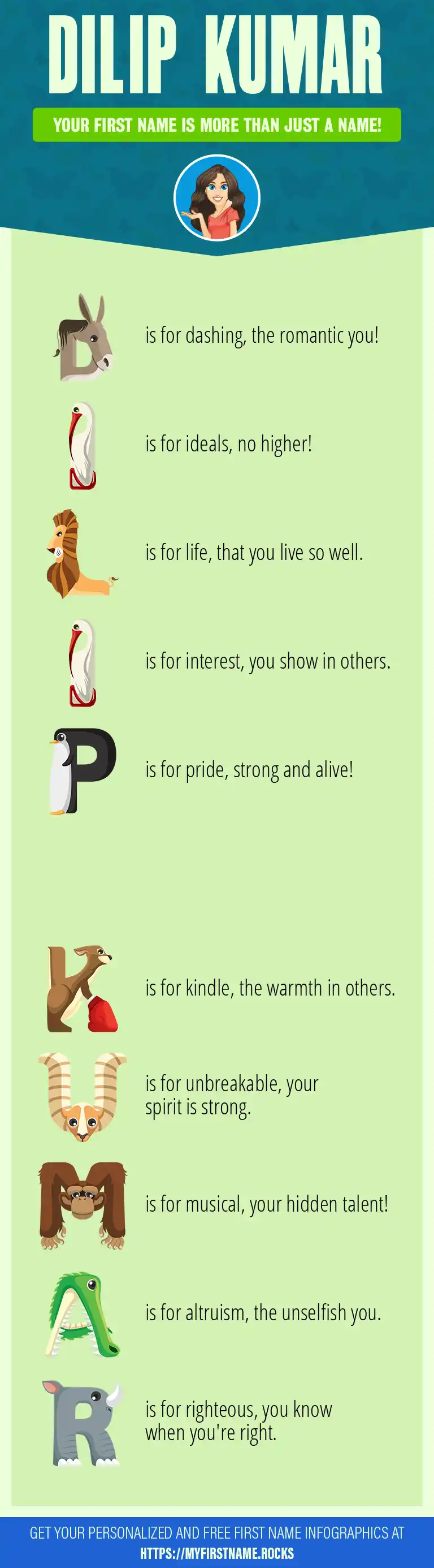 DILIP KUMAR

YOUR FIRST NAME IS MORE THAN JUST A NAME!

D is for dashing, the romantic you!

I is for ideals, no higher!

L is for life, that you live so well.

I is for interest, you show in others.

P is for pride, strong and alive!

K is for kindle, the warmth in others.

U is for unbreakable, your spirit is strong.

M is for musical, your hidden talent!

A is for altruism, the unselfish you.

R is for righteous, you know when you're right.

GET YOUR PERSONALIZED AND FREE FIRST NAME INFOGRAPHICS AT HTTPS://MYFIRSTNAME.ROCKS