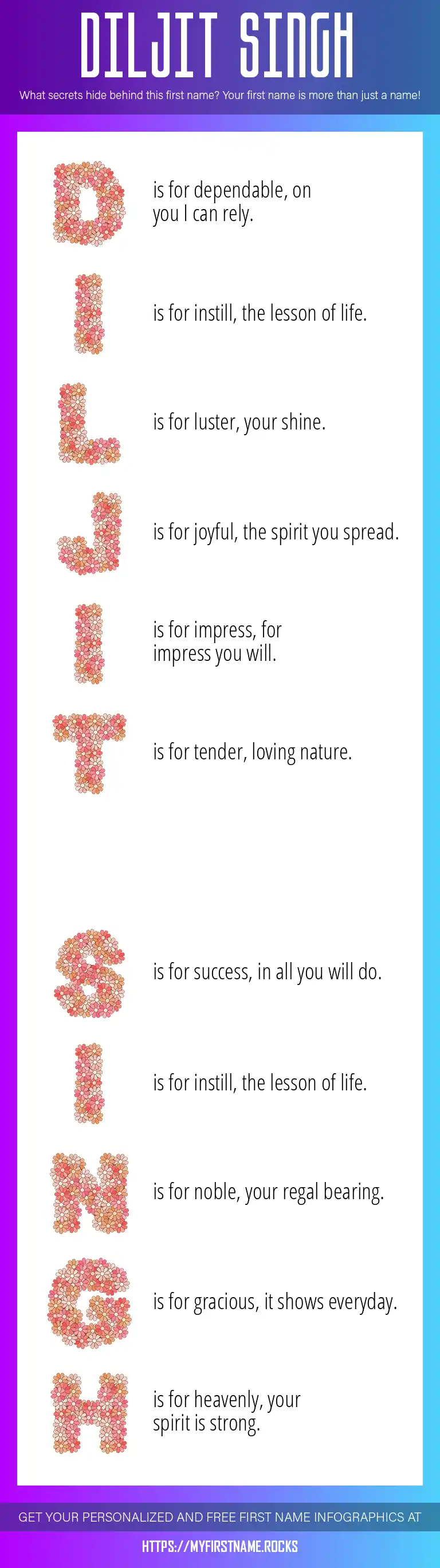 DILJIT SINGH

What secrets hide behind this first name? Your first name is more than just a name!

D is for dependable, on you I can rely.

I is for instill, the lesson of life.

L is for luster, your shine.

J is for joyful, the spirit you spread.

I is for impress, for impress you will.

T is for tender, loving nature.

S is for success, in all you will do.

I is for instill, the lesson of life.

N is for noble, your regal bearing.

G is for gracious, it shows everyday.

H is for heavenly, your spirit is strong.

GET YOUR PERSONALIZED AND FREE FIRST NAME INFOGRAPHICS AT

HTTPS://MYFIRSTNAME.ROCKS