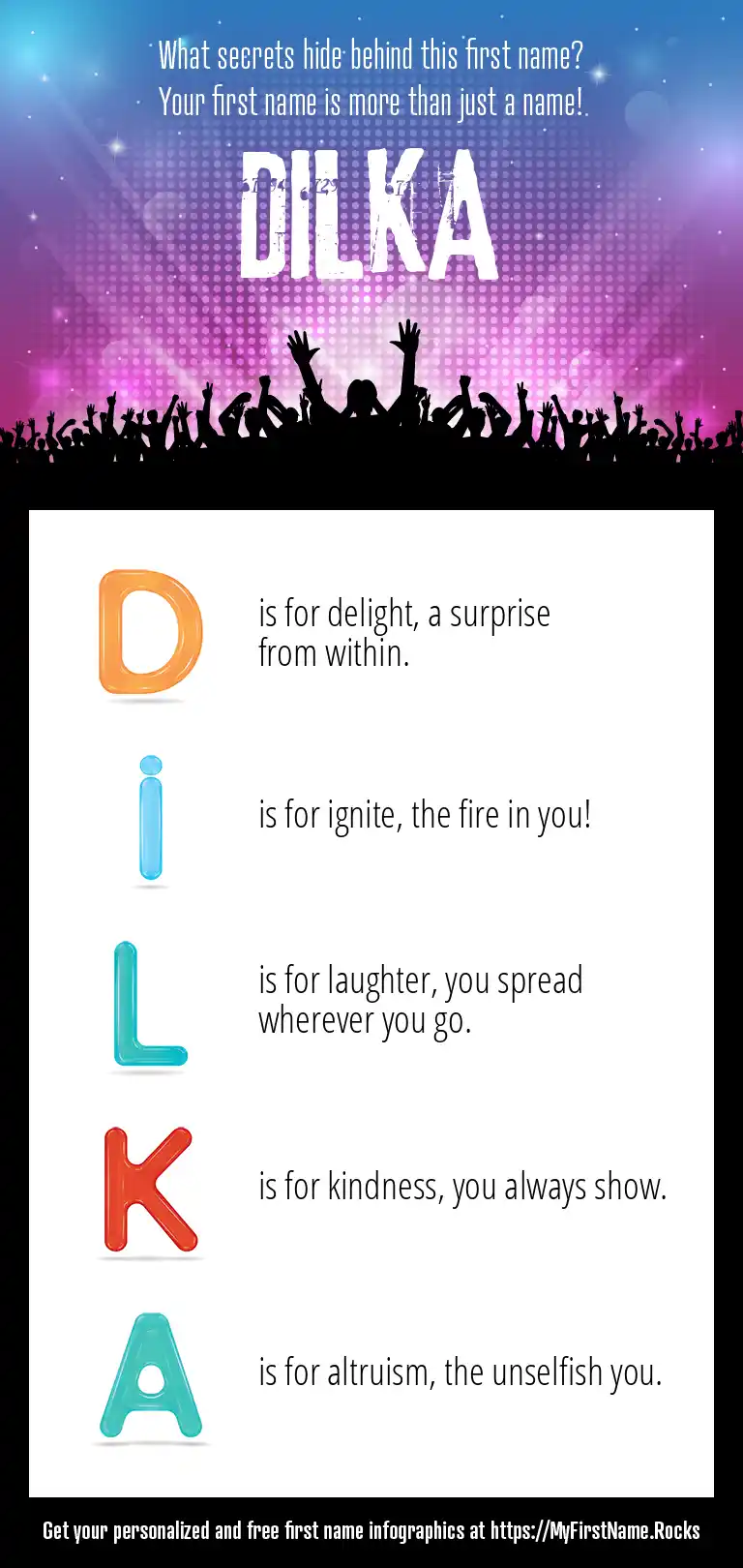 What secrets hide behind this first name?
Your first name is more than just a name!

DILKA

D is for delight, a surprise from within.

i is for ignite, the fire in you!

L is for laughter, you spread wherever you go.

K is for kindness, you always show.

A is for altruism, the unselfish you.

Get your personalized and free first name infographics at https://MyFirstName.Rocks