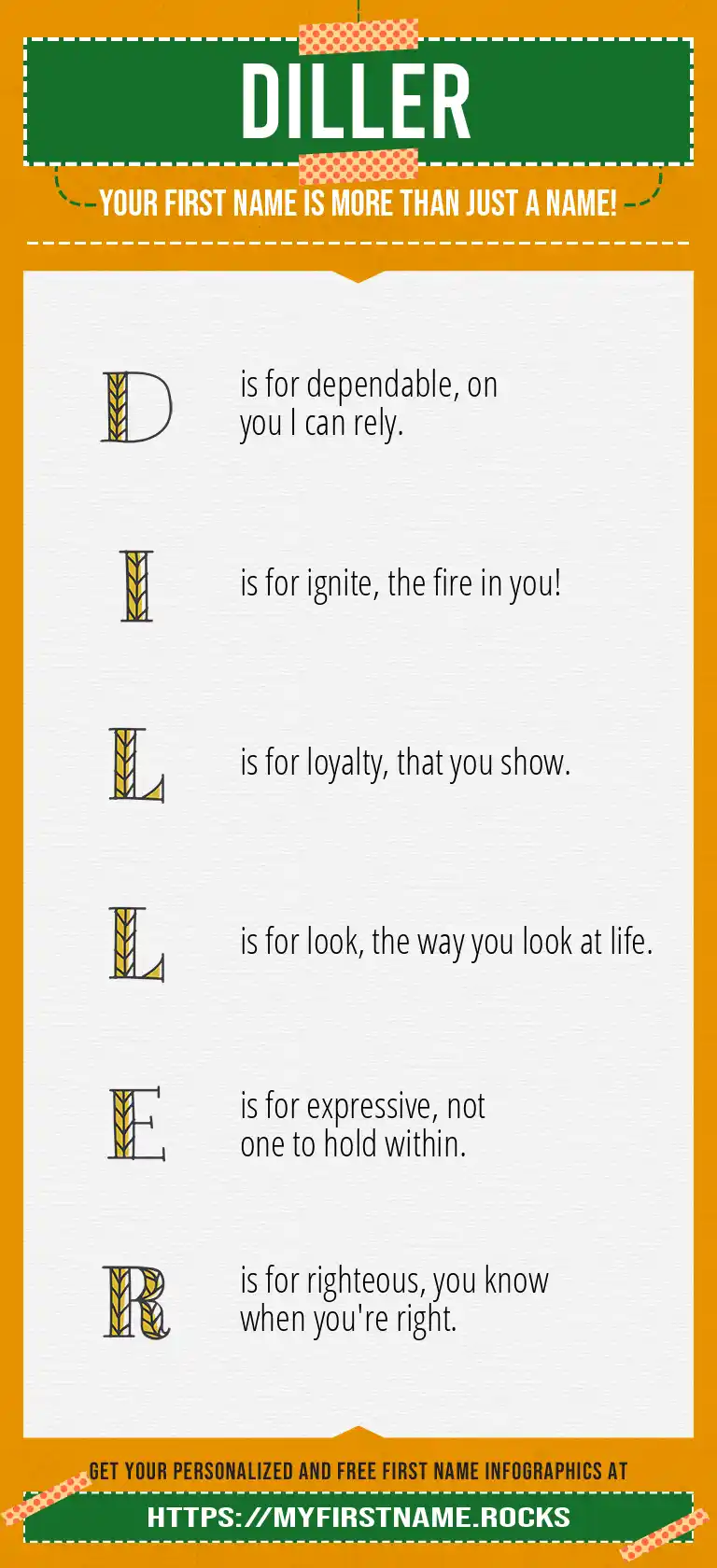 DILLER

YOUR FIRST NAME IS MORE THAN JUST A NAME!

D is for dependable, on you I can rely.

I is for ignite, the fire in you!

L is for loyalty, that you show.

L is for look, the way you look at life.

E is for expressive, not one to hold within.

R is for righteous, you know when you're right.

GET YOUR PERSONALIZED AND FREE FIRST NAME INFOGRAPHICS AT

HTTPS://MYFIRSTNAME.ROCKS