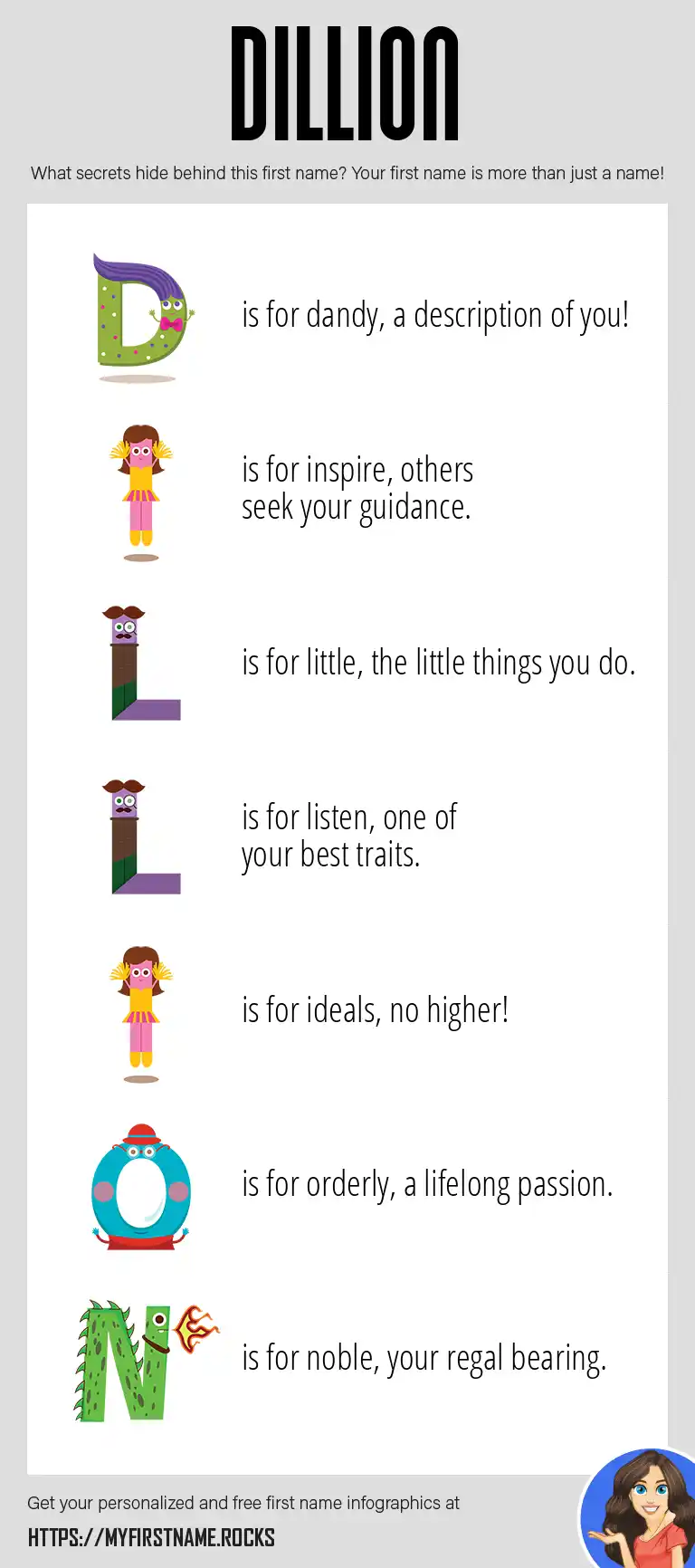 DILLION

What secrets hide behind this first name? Your first name is more than just a name!

D is for dandy, a description of you!

I is for inspire, others seek your guidance.

L is for little, the little things you do.

L is for listen, one of your best traits.

I is for ideals, no higher!

O is for orderly, a lifelong passion.

N is for noble, your regal bearing.

Get your personalized and free first name infographics at

HTTPS://MYFIRSTNAME.ROCKS