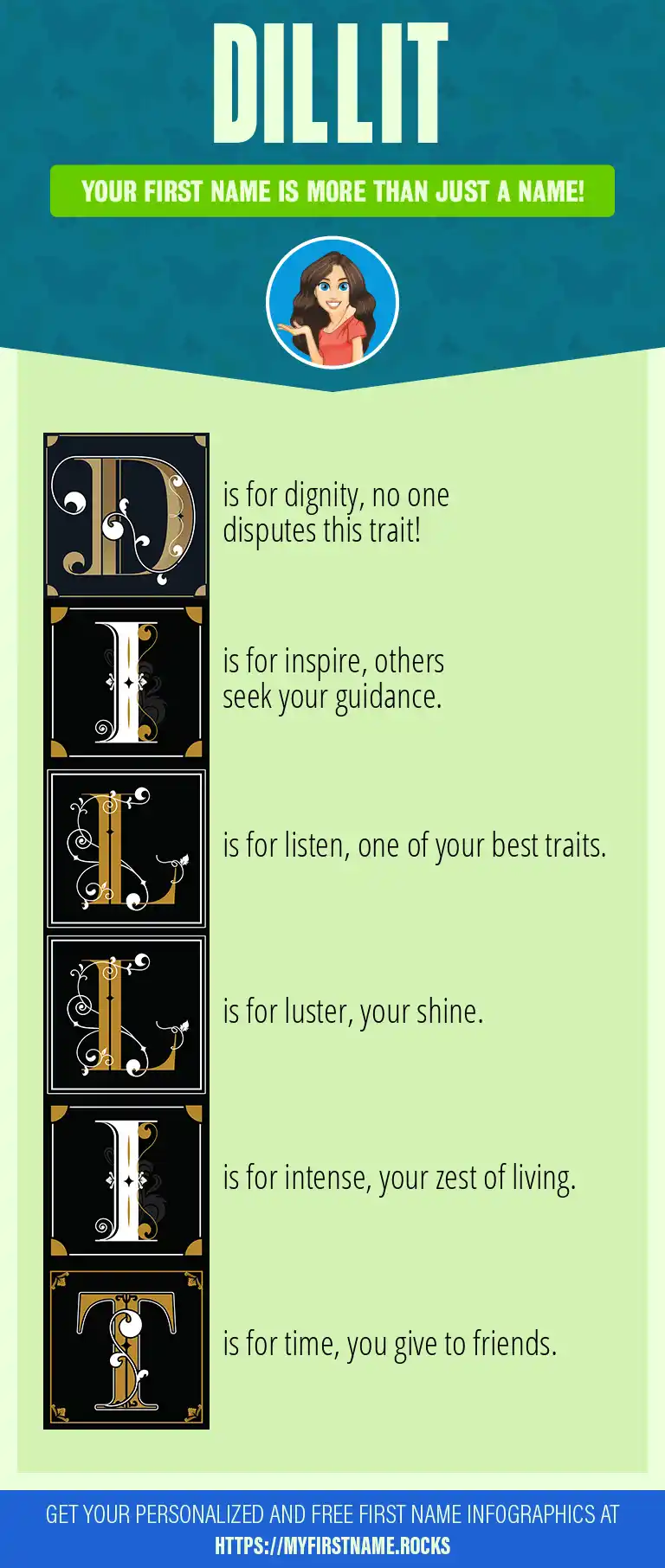 DILLIT

YOUR FIRST NAME IS MORE THAN JUST A NAME!

D is for dignity, no one disputes this trait!

I is for inspire, others seek your guidance.

L is for listen, one of your best traits.

L is for luster, your shine.

I is for intense, your zest of living.

T is for time, you give to friends.

GET YOUR PERSONALIZED AND FREE FIRST NAME INFOGRAPHICS AT HTTPS://MYFIRSTNAME.ROCKS