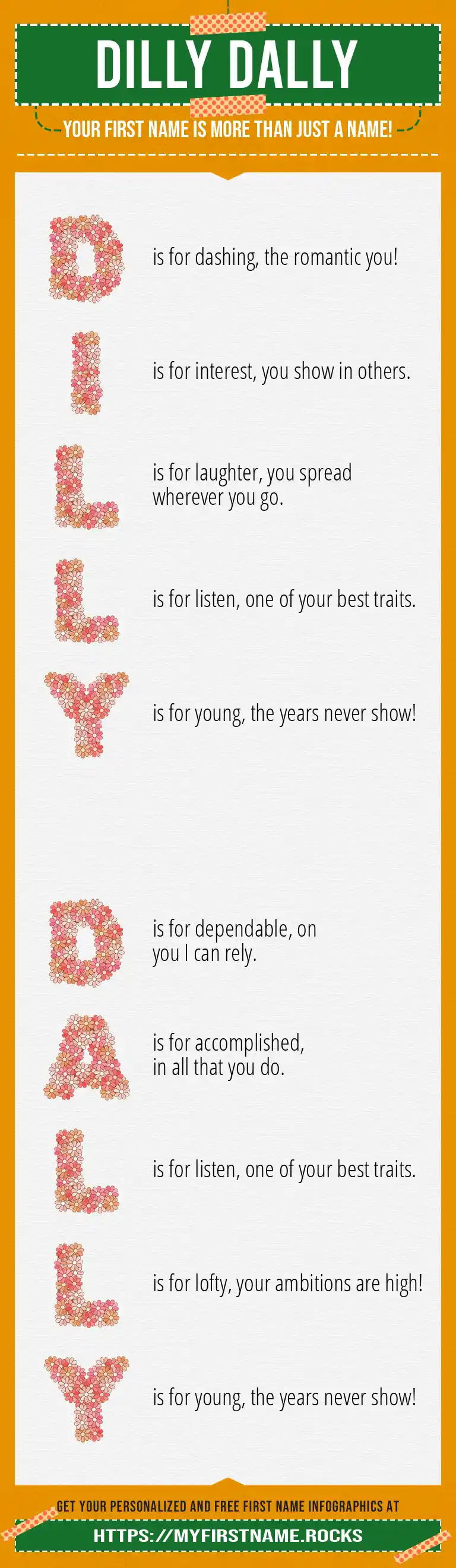 DILLY DALLY

YOUR FIRST NAME IS MORE THAN JUST A NAME!

D is for dashing, the romantic you!

I is for interest, you show in others.

L is for laughter, you spread wherever you go.

L is for listen, one of your best traits.

Y is for young, the years never show!

D is for dependable, on you I can rely.

A is for accomplished, in all that you do.

L is for listen, one of your best traits.

L is for lofty, your ambitions are high!

Y is for young, the years never show!

GET YOUR PERSONALIZED AND FREE FIRST NAME INFOGRAPHICS AT

HTTPS://MYFIRSTNAME.ROCKS