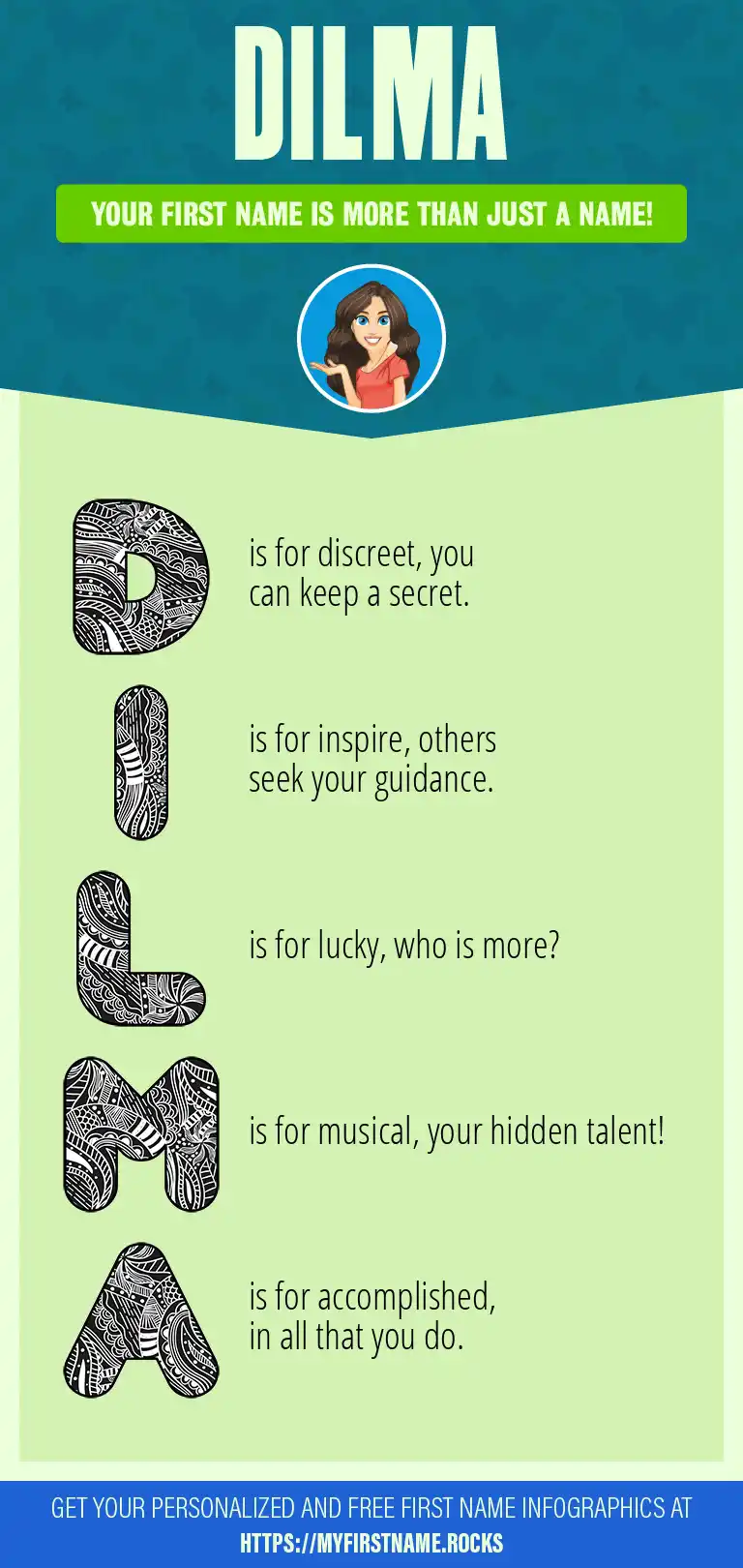 DILMA

YOUR FIRST NAME IS MORE THAN JUST A NAME!

D is for discreet, you can keep a secret.

I is for inspire, others seek your guidance.

L is for lucky, who is more?

M is for musical, your hidden talent!

A is for accomplished, in all that you do.

GET YOUR PERSONALIZED AND FREE FIRST NAME INFOGRAPHICS AT HTTPS://MYFIRSTNAME.ROCKS