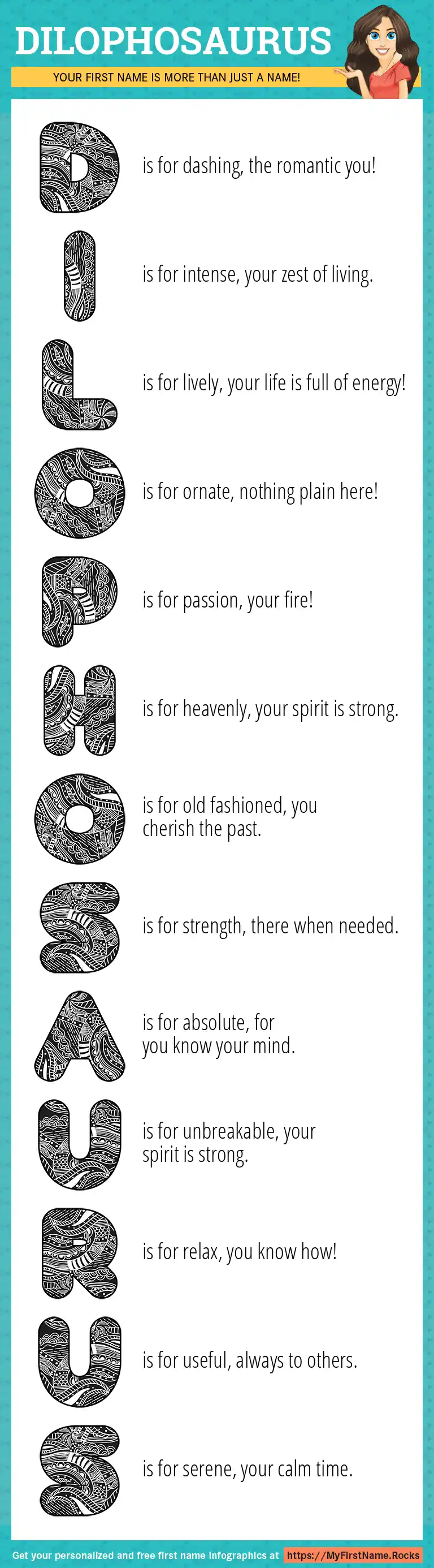 DILOPHOSAURUS

YOUR FIRST NAME IS MORE THAN JUST A NAME!

D is for dashing, the romantic you!

I is for intense, your zest of living.

L is for lively, your life is full of energy!

O is for ornate, nothing plain here!

P is for passion, your fire!

H is for heavenly, your spirit is strong.

O is for old fashioned, you cherish the past.

S is for strength, there when needed.

A is for absolute, for you know your mind.

U is for unbreakable, your spirit is strong.

R is for relax, you know how!

U is for useful, always to others.

S is for serene, your calm time.

Get your personalized and free first name infographics at https://MyFirstName.Rocks