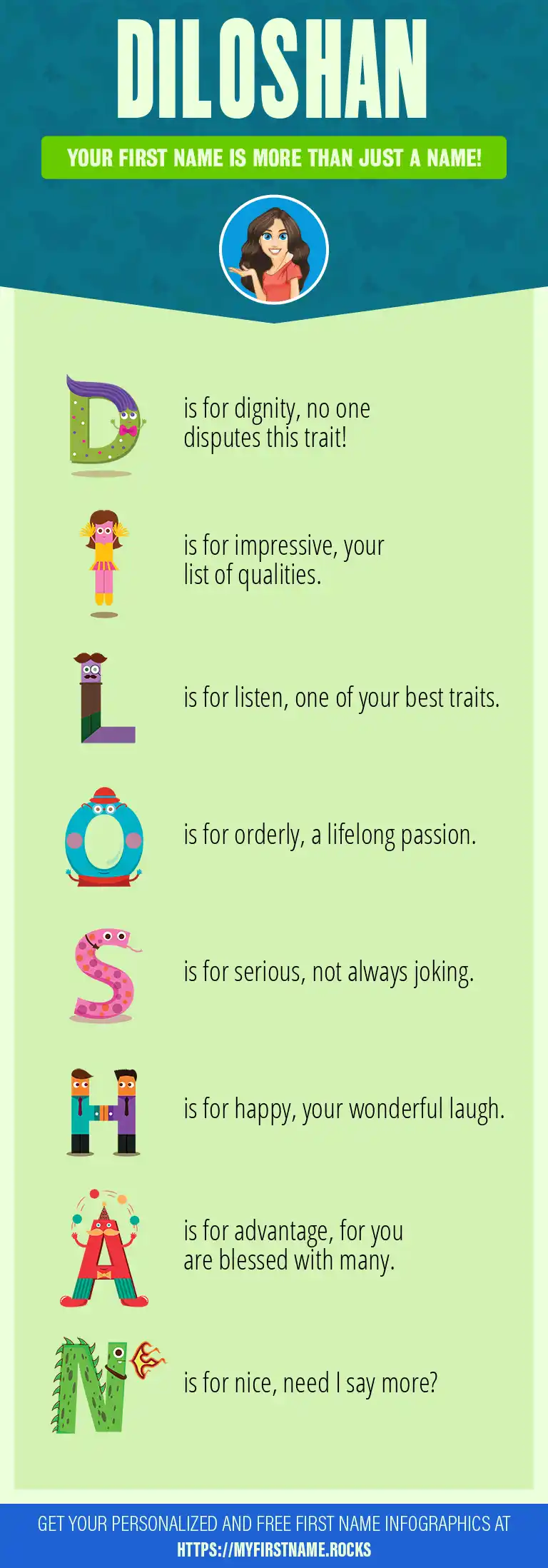 DILOSHAN

YOUR FIRST NAME IS MORE THAN JUST A NAME!

D is for dignity, no one disputes this trait!

I is for impressive, your list of qualities.

L is for listen, one of your best traits.

O is for orderly, a lifelong passion.

S is for serious, not always joking.

H is for happy, your wonderful laugh.

A is for advantage, for you are blessed with many.

N is for nice, need I say more?

GET YOUR PERSONALIZED AND FREE FIRST NAME INFOGRAPHICS AT
HTTPS://MYFIRSTNAME.ROCKS