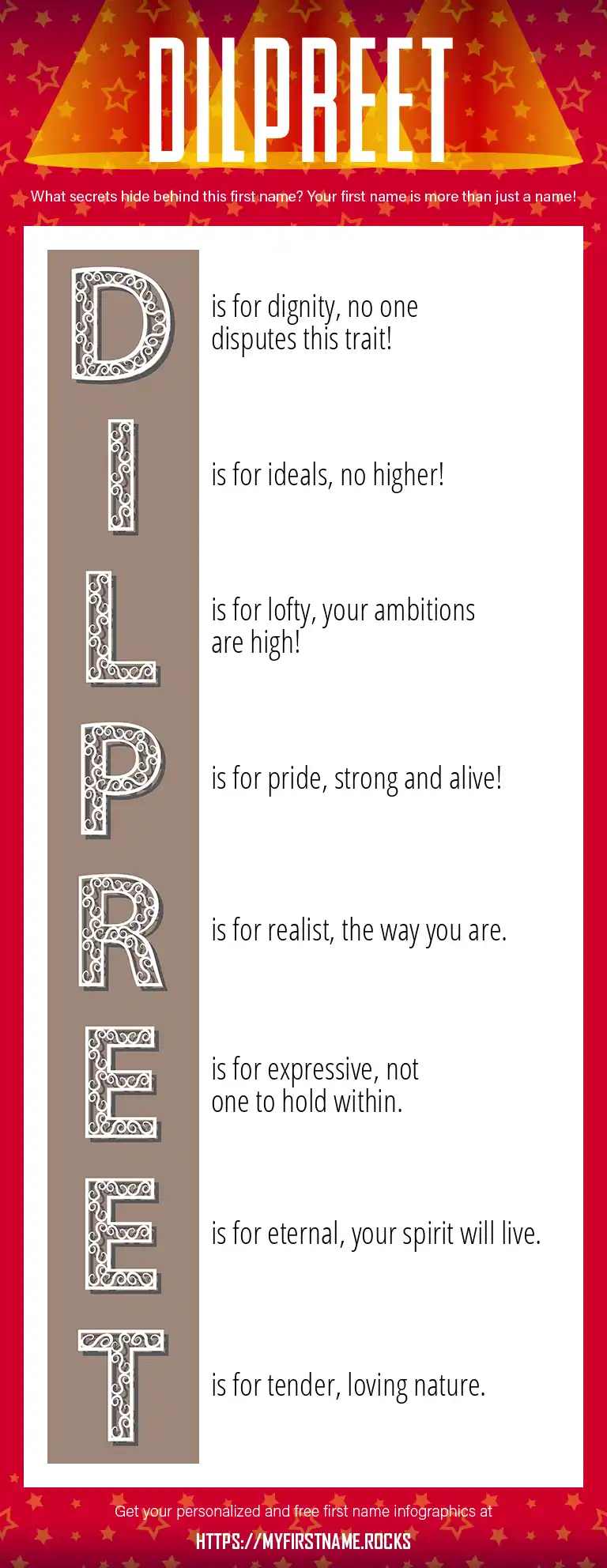 DILPREET

What secrets hide behind this first name? Your first name is more than just a name!

D is for dignity, no one disputes this trait!

I is for ideals, no higher!

L is for lofty, your ambitions are high!

P is for pride, strong and alive!

R is for realist, the way you are.

E is for expressive, not one to hold within.

E is for eternal, your spirit will live.

T is for tender, loving nature.

Get your personalized and free first name infographics at

HTTPS://MYFIRSTNAME.ROCKS