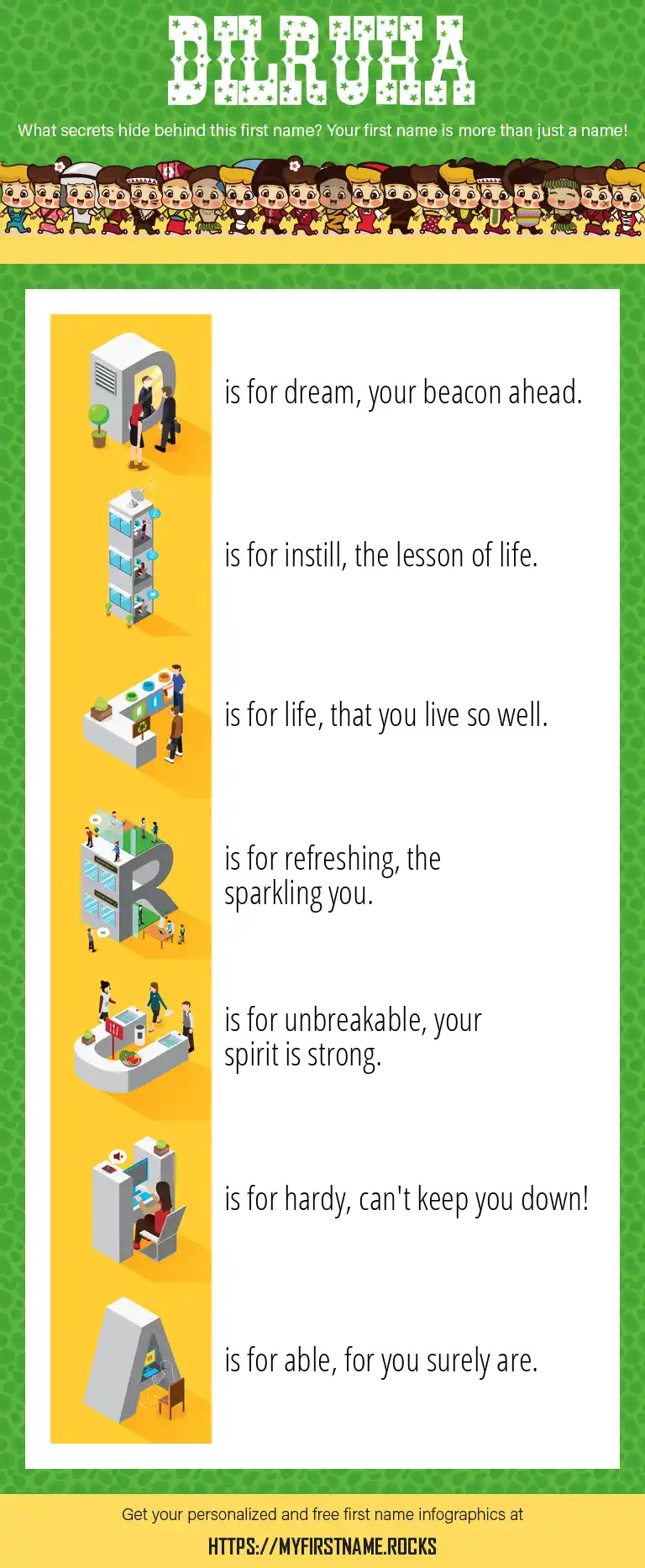 DILRUHA

What secrets hide behind this first name? Your first name is more than just a name!

D is for dream, your beacon ahead.

I is for instill, the lesson of life.

L is for life, that you live so well.

R is for refreshing, the sparkling you.

U is for unbreakable, your spirit is strong.

H is for hardy, can't keep you down!

A is for able, for you surely are.

Get your personalized and free first name infographics at

HTTPS://MYFIRSTNAME.ROCKS