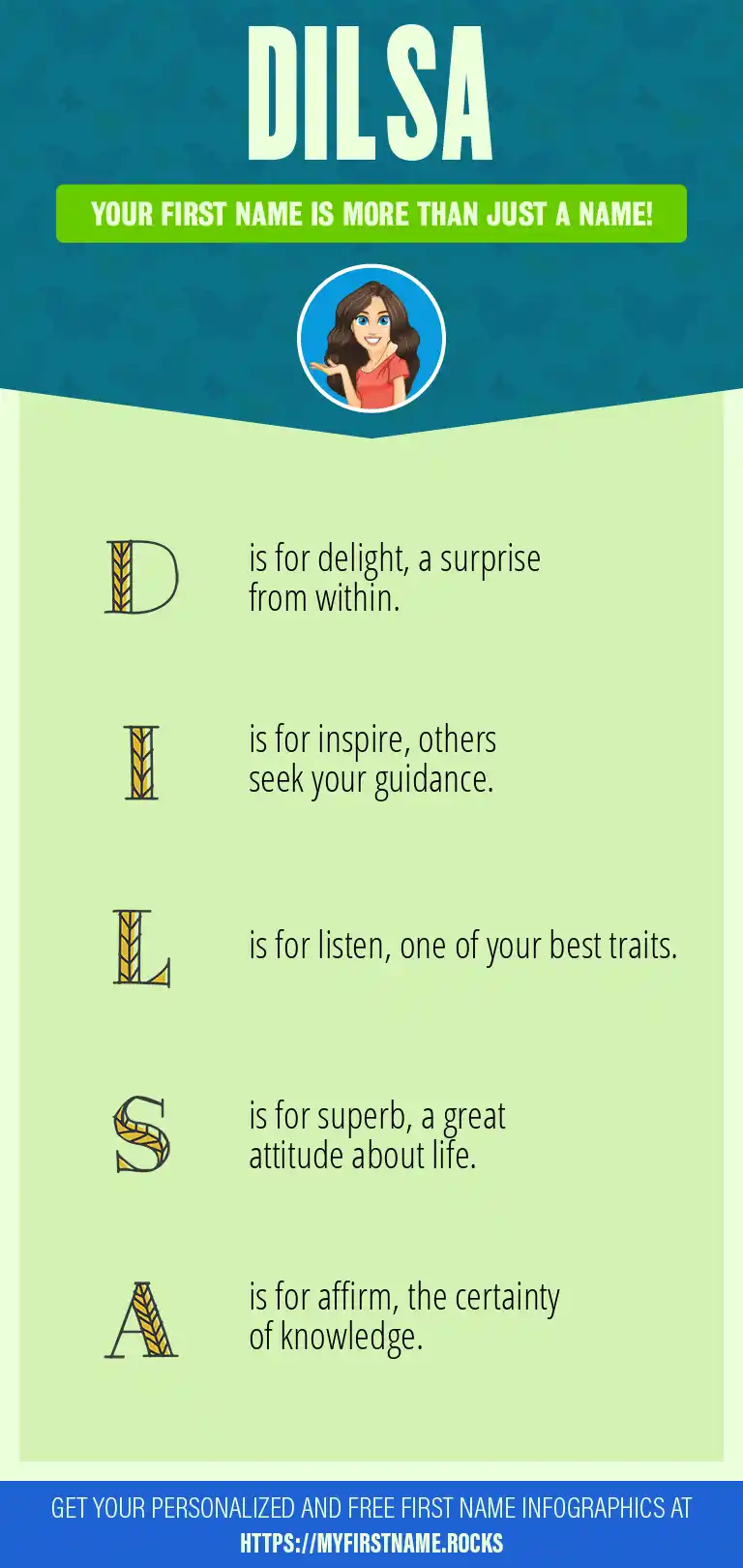 DILSA

YOUR FIRST NAME IS MORE THAN JUST A NAME!

D is for delight, a surprise from within.

I is for inspire, others seek your guidance.

L is for listen, one of your best traits.

S is for superb, a great attitude about life.

A is for affirm, the certainty of knowledge.

GET YOUR PERSONALIZED AND FREE FIRST NAME INFOGRAPHICS AT HTTPS://MYFIRSTNAME.ROCKS