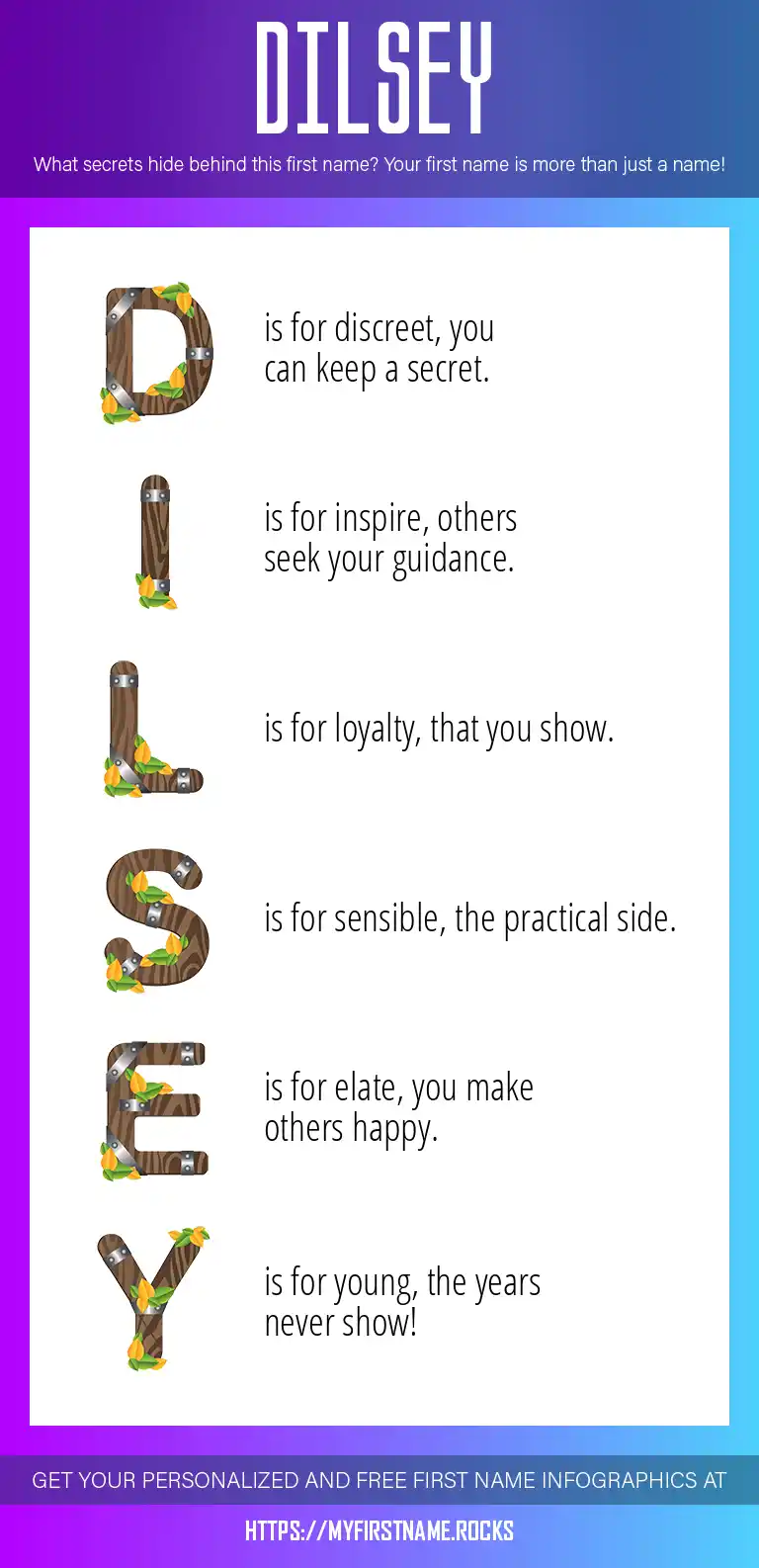 DILSEY

What secrets hide behind this first name? Your first name is more than just a name!

D is for discreet, you can keep a secret.

I is for inspire, others seek your guidance.

L is for loyalty, that you show.

S is for sensible, the practical side.

E is for elate, you make others happy.

Y is for young, the years never show!

GET YOUR PERSONALIZED AND FREE FIRST NAME INFOGRAPHICS AT

HTTPS://MYFIRSTNAME.ROCKS