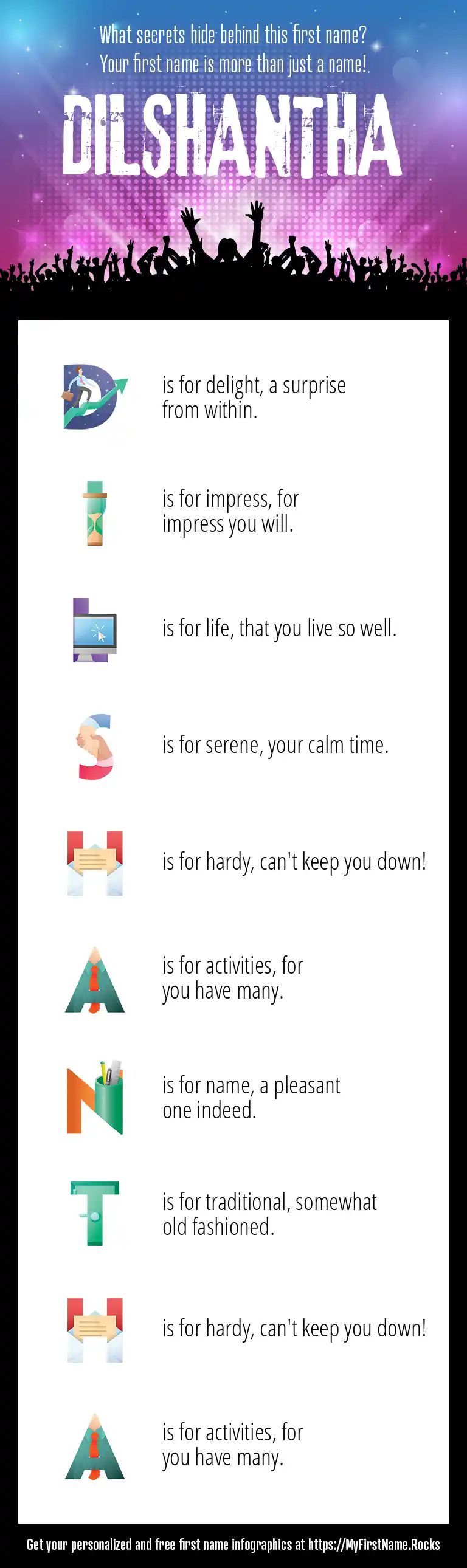 What secrets hide behind this first name?
Your first name is more than just a name!

DILSHANTHA

D is for delight, a surprise from within.

I is for impress, for impress you will.

L is for life, that you live so well.

S is for serene, your calm time.

H is for hardy, can't keep you down!

A is for activities, for you have many.

N is for name, a pleasant one indeed.

T is for traditional, somewhat old fashioned.

H is for hardy, can't keep you down!

A is for activities, for you have many.

Get your personalized and free first name infographics at https://MyFirstName.Rocks