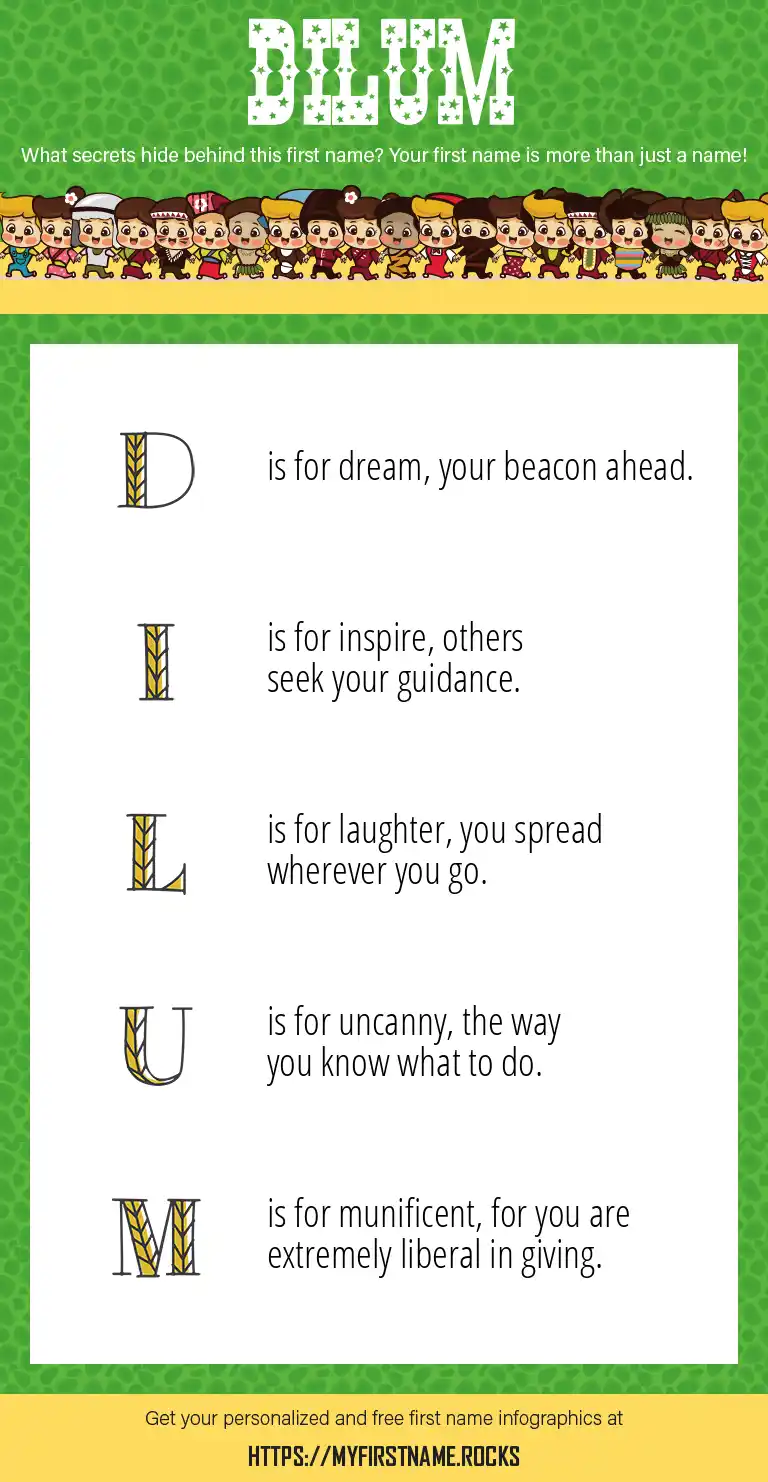 DILUM

What secrets hide behind this first name? Your first name is more than just a name!

D is for dream, your beacon ahead.

I is for inspire, others seek your guidance.

L is for laughter, you spread wherever you go.

U is for uncanny, the way you know what to do.

M is for munificent, for you are extremely liberal in giving.

Get your personalized and free first name infographics at

HTTPS://MYFIRSTNAME.ROCKS