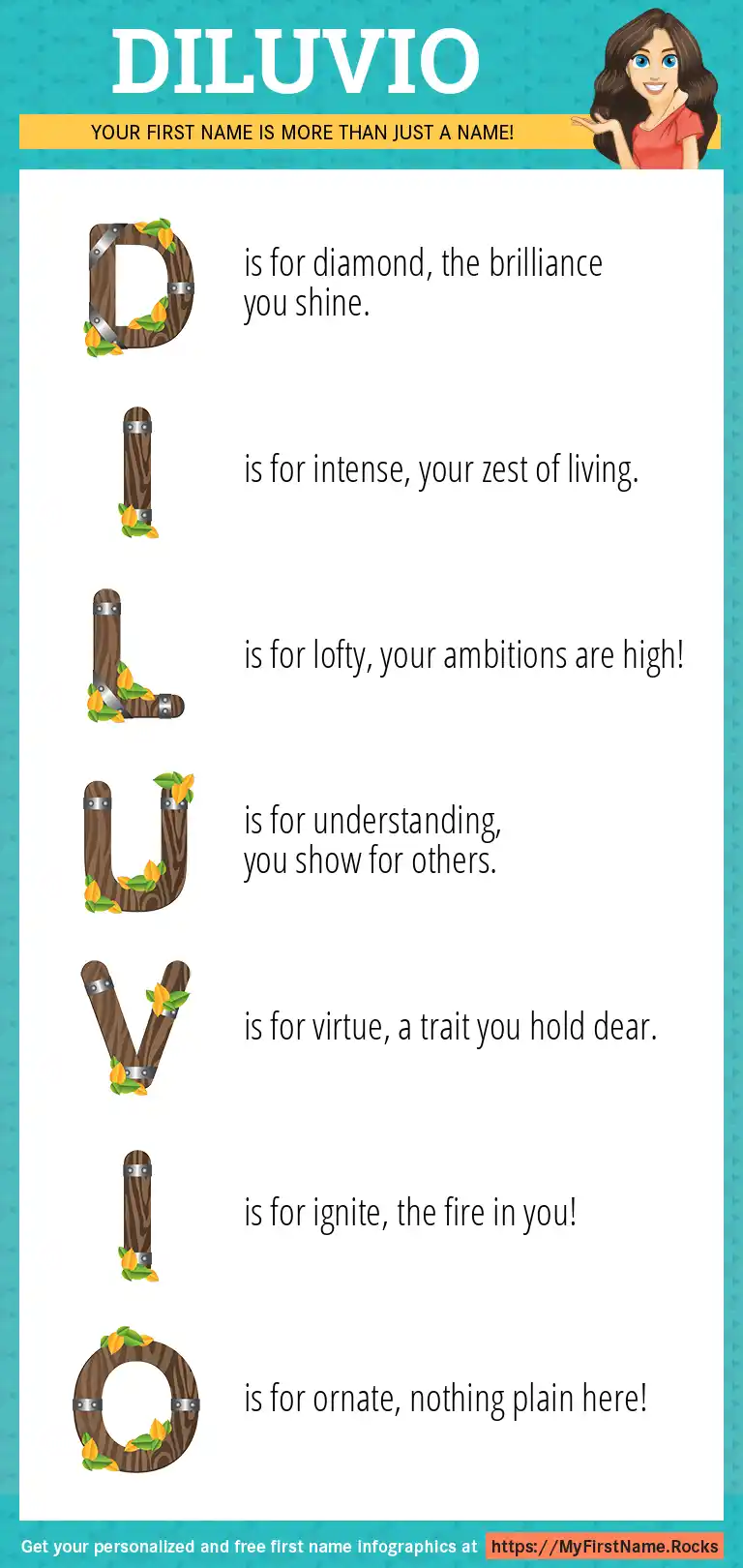 DILUVIO

YOUR FIRST NAME IS MORE THAN JUST A NAME!

D is for diamond, the brilliance you shine.

I is for intense, your zest of living.

L is for lofty, your ambitions are high!

U is for understanding, you show for others.

V is for virtue, a trait you hold dear.

I is for ignite, the fire in you!

O is for ornate, nothing plain here!

Get your personalized and free first name infographics at https://MyFirstName.Rocks