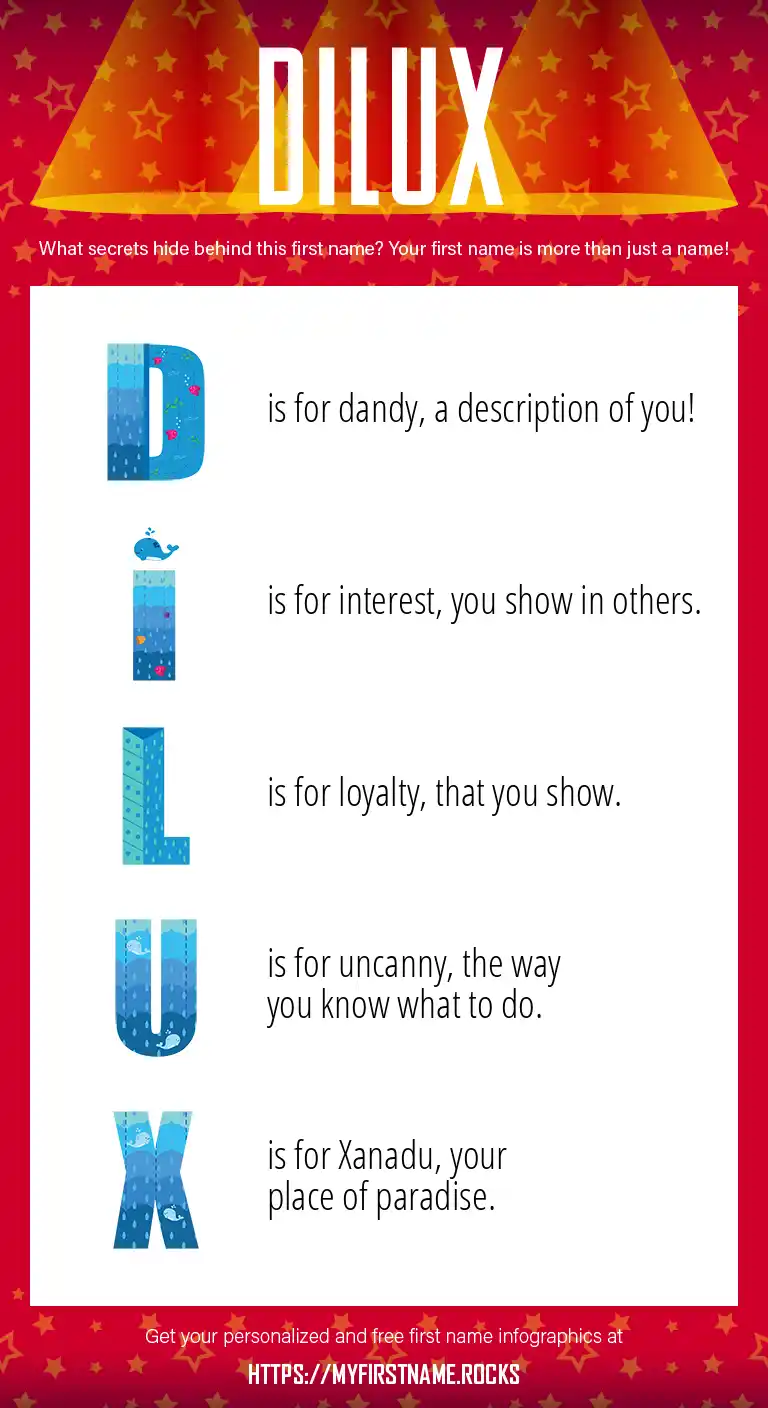 DILUX

What secrets hide behind this first name? Your first name is more than just a name!

D is for dandy, a description of you!

I is for interest, you show in others.

L is for loyalty, that you show.

U is for uncanny, the way you know what to do.

X is for Xanadu, your place of paradise.

Get your personalized and free first name infographics at

HTTPS://MYFIRSTNAME.ROCKS