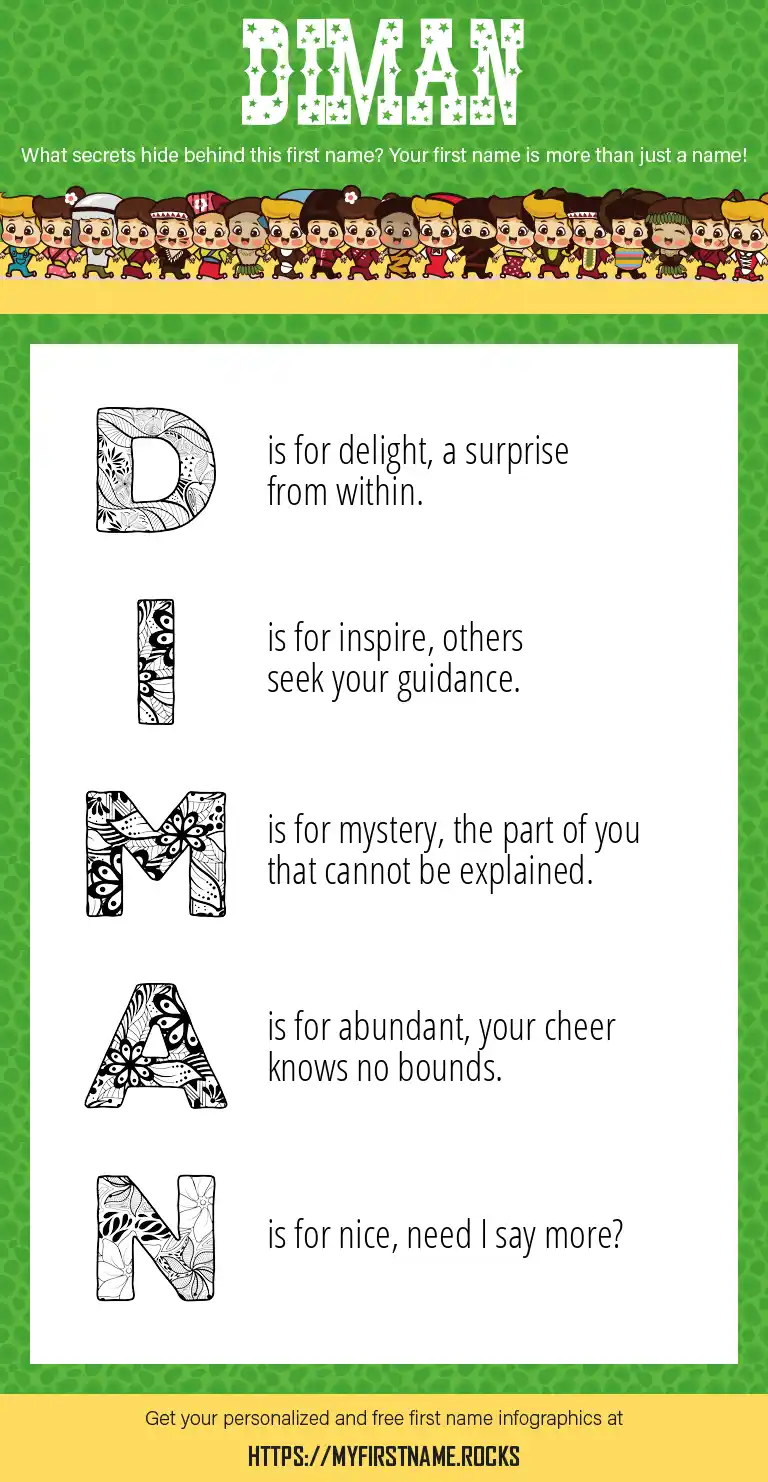 DIMAN

What secrets hide behind this first name? Your first name is more than just a name!

D is for delight, a surprise from within.

I is for inspire, others seek your guidance.

M is for mystery, the part of you that cannot be explained.

A is for abundant, your cheer knows no bounds.

N is for nice, need I say more?

Get your personalized and free first name infographics at

HTTPS://MYFIRSTNAME.ROCKS