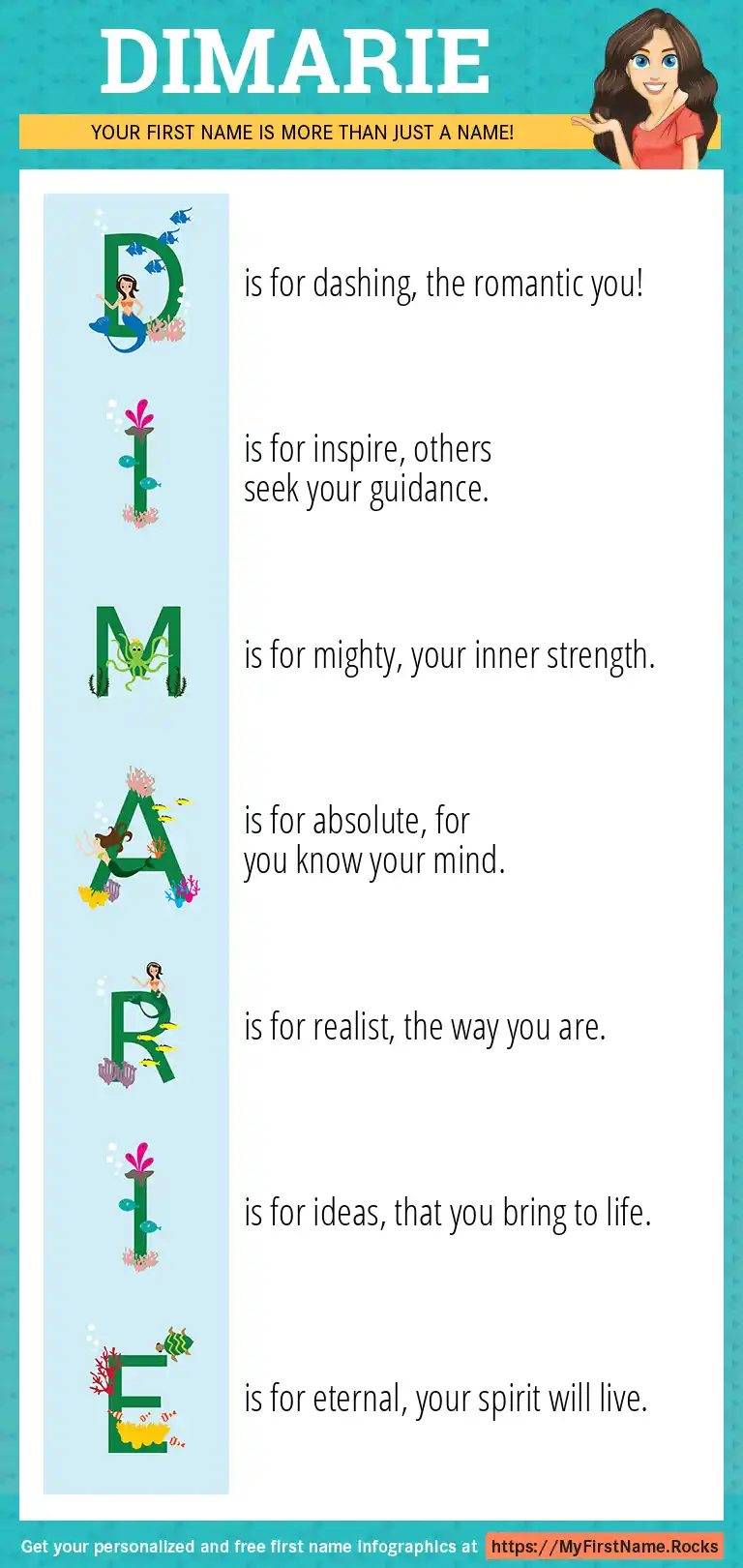 DIMARIE

YOUR FIRST NAME IS MORE THAN JUST A NAME!

D is for dashing, the romantic you!

I is for inspire, others seek your guidance.

M is for mighty, your inner strength.

A is for absolute, for you know your mind.

R is for realist, the way you are.

I is for ideas, that you bring to life.

E is for eternal, your spirit will live.

Get your personalized and free first name infographics at https://MyFirstName.Rocks