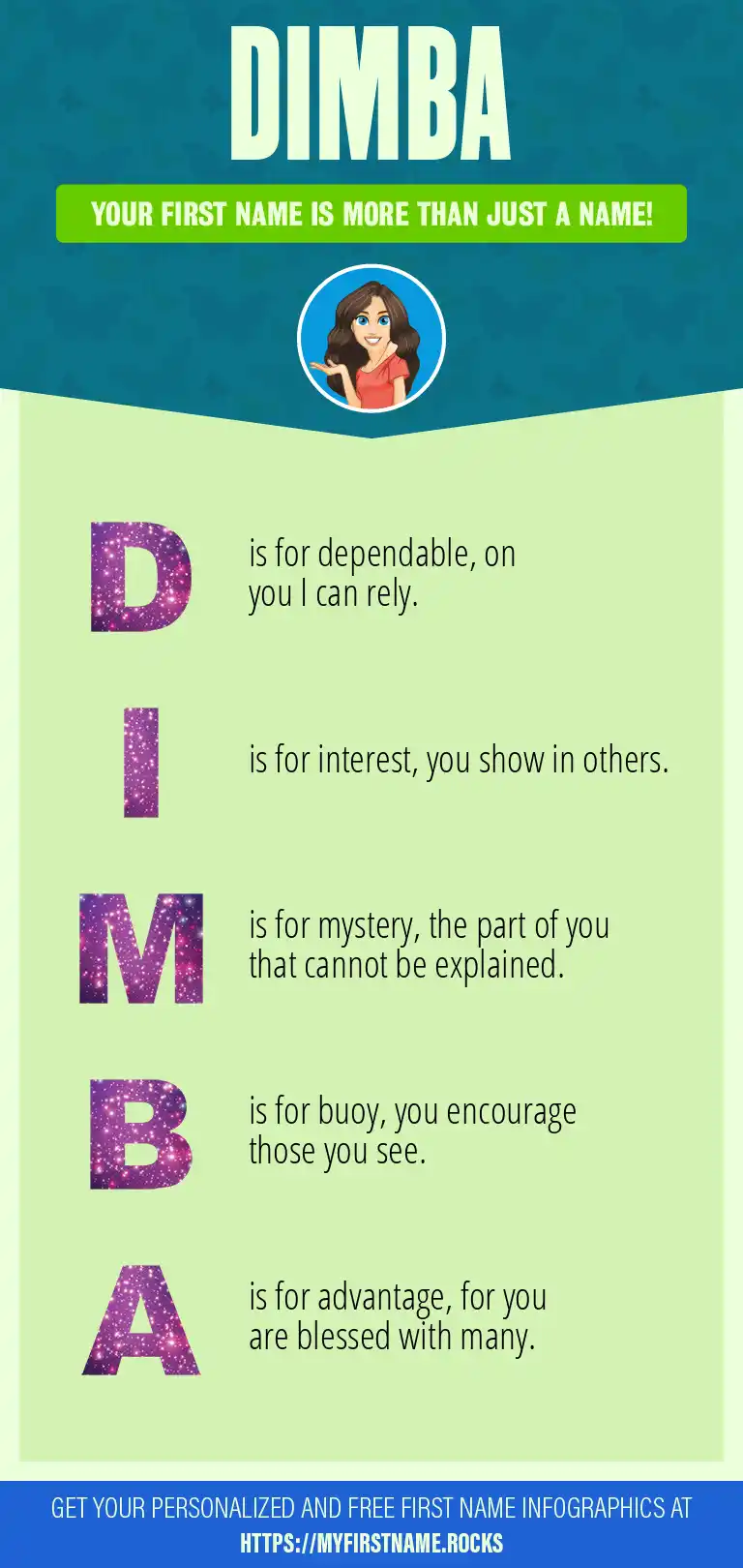 DIMBA

YOUR FIRST NAME IS MORE THAN JUST A NAME!

D is for dependable, on you I can rely.

I is for interest, you show in others.

M is for mystery, the part of you that cannot be explained.

B is for buoy, you encourage those you see.

A is for advantage, for you are blessed with many.

GET YOUR PERSONALIZED AND FREE FIRST NAME INFOGRAPHICS AT HTTPS://MYFIRSTNAME.ROCKS