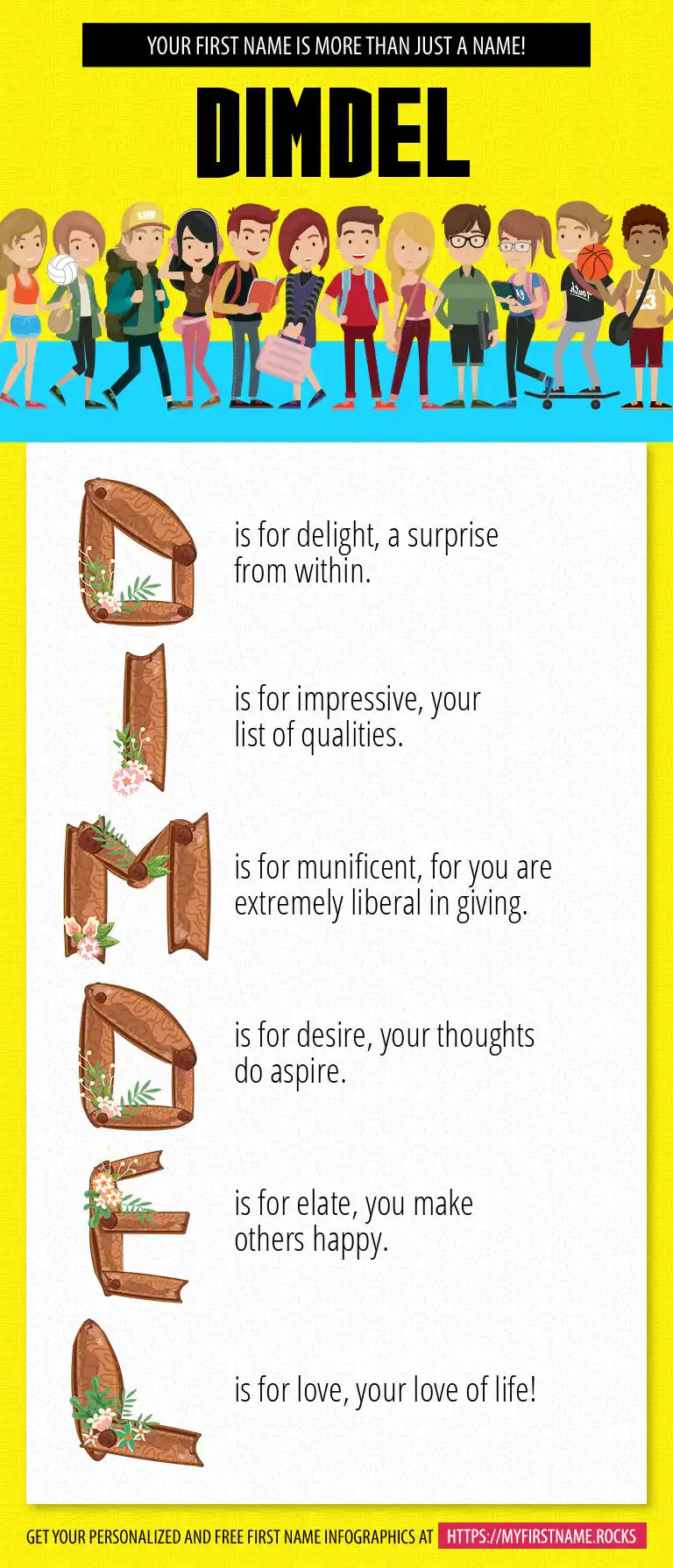 YOUR FIRST NAME IS MORE THAN JUST A NAME!

DIMDEL

D is for delight, a surprise from within.

I is for impressive, your list of qualities.

M is for munificent, for you are extremely liberal in giving.

D is for desire, your thoughts do aspire.

E is for elate, you make others happy.

L is for love, your love of life!

GET YOUR PERSONALIZED AND FREE FIRST NAME INFOGRAPHICS AT HTTPS://MYFIRSTNAME.ROCKS