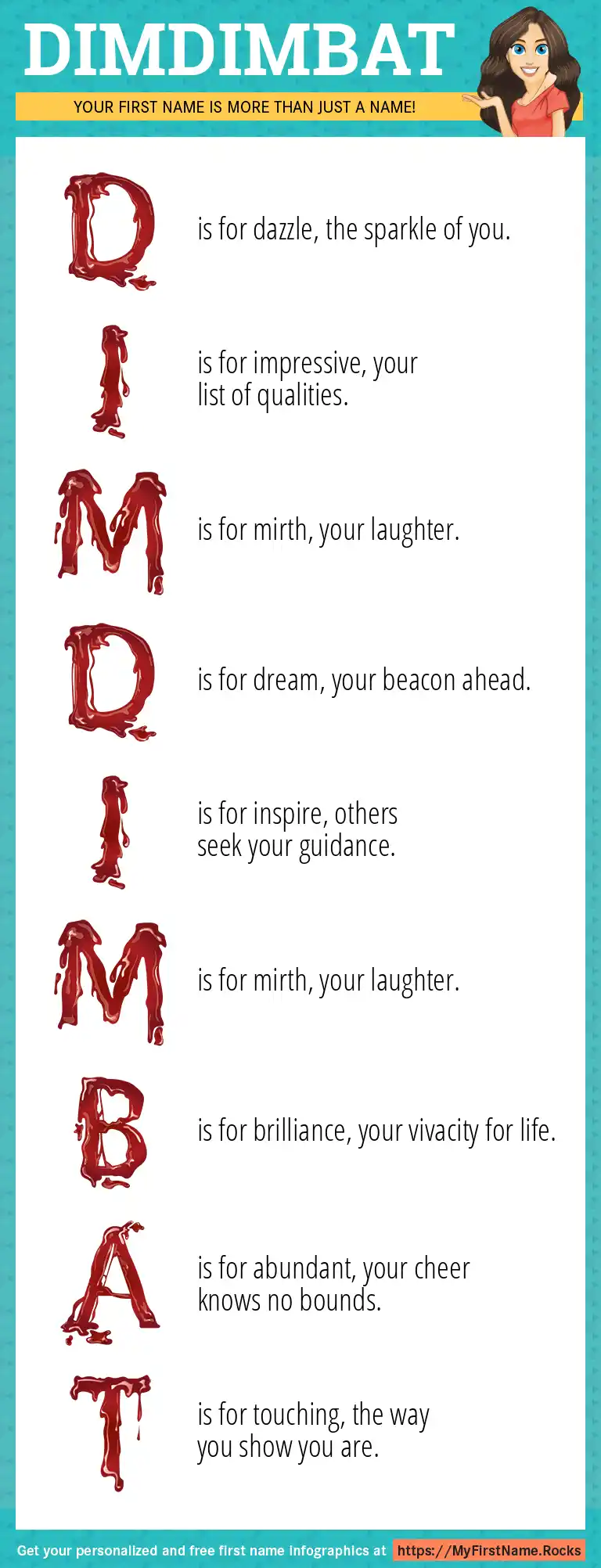 DIMDIMBAT

YOUR FIRST NAME IS MORE THAN JUST A NAME!

D is for dazzle, the sparkle of you.

I is for impressive, your list of qualities.

M is for mirth, your laughter.

D is for dream, your beacon ahead.

I is for inspire, others seek your guidance.

M is for mirth, your laughter.

B is for brilliance, your vivacity for life.

A is for abundant, your cheer knows no bounds.

T is for touching, the way you show you are.

Get your personalized and free first name infographics at https://MyFirstName.Rocks