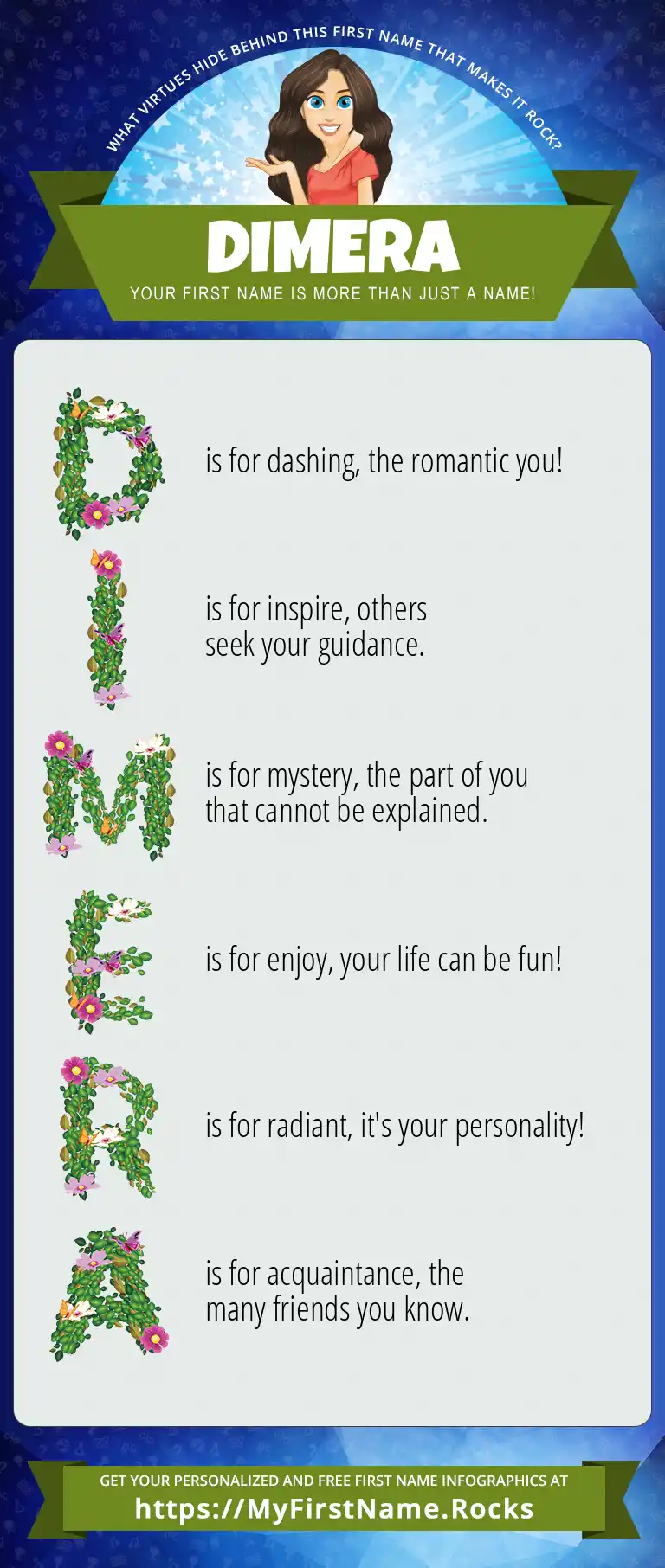 WHAT VIRTUES HIDE BEHIND THIS FIRST NAME THAT MAKES IT ROCK?

DIMERA

YOUR FIRST NAME IS MORE THAN JUST A NAME!

D is for dashing, the romantic you!

I is for inspire, others seek your guidance.

M is for mystery, the part of you that cannot be explained.

E is for enjoy, your life can be fun!

R is for radiant, it's your personality!

A is for acquaintance, the many friends you know.

GET YOUR PERSONALIZED AND FREE FIRST NAME INFOGRAPHICS AT

https://MyFirstName.Rocks