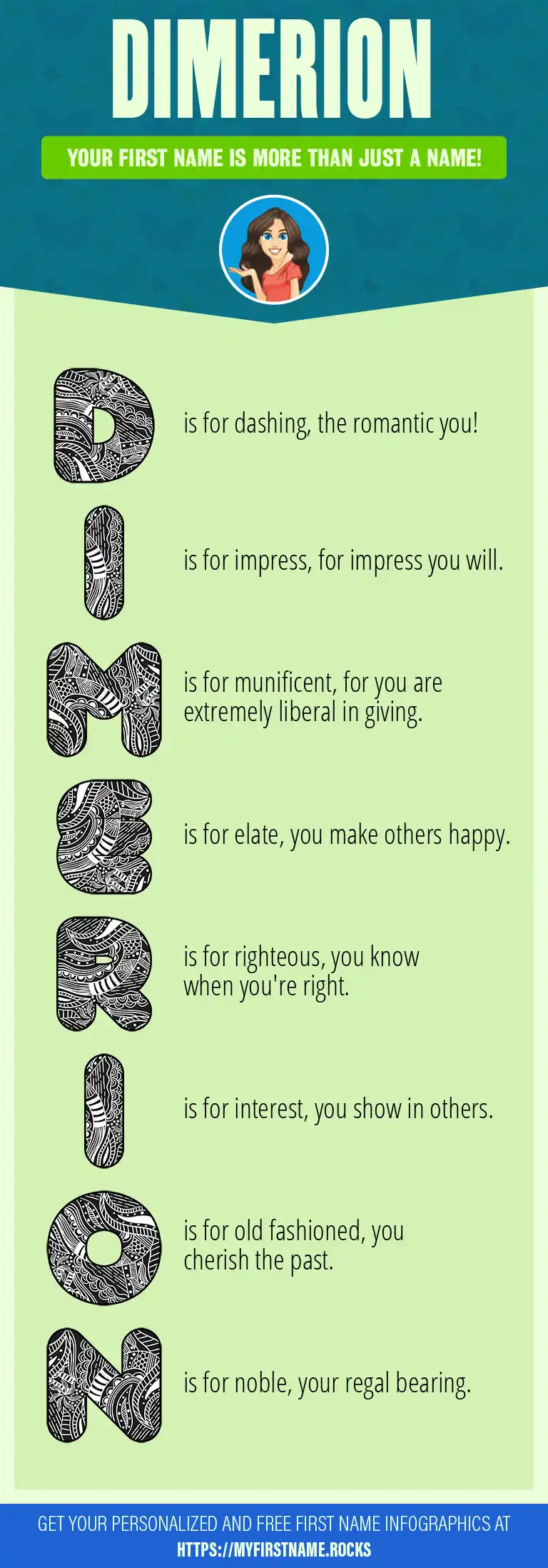 DIMERION

YOUR FIRST NAME IS MORE THAN JUST A NAME!

D is for dashing, the romantic you!

I is for impress, for impress you will.

M is for munificent, for you are extremely liberal in giving.

E is for elate, you make others happy.

R is for righteous, you know when you're right.

I is for interest, you show in others.

O is for old fashioned, you cherish the past.

N is for noble, your regal bearing.

GET YOUR PERSONALIZED AND FREE FIRST NAME INFOGRAPHICS AT HTTPS://MYFIRSTNAME.ROCKS