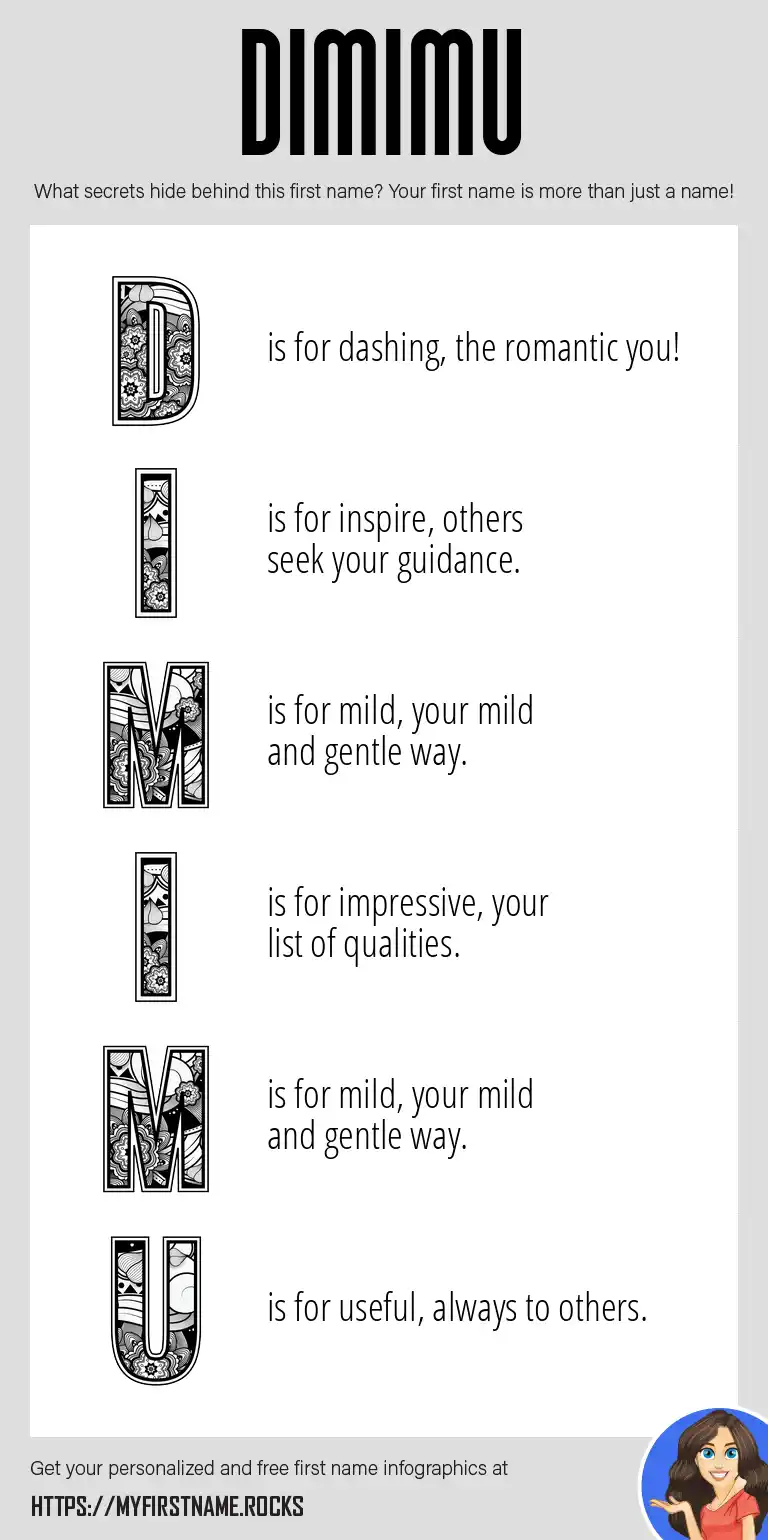 DIMIMU

What secrets hide behind this first name? Your first name is more than just a name!

D is for dashing, the romantic you!

I is for inspire, others seek your guidance.

M is for mild, your mild and gentle way.

I is for impressive, your list of qualities.

M is for mild, your mild and gentle way.

U is for useful, always to others.

Get your personalized and free first name infographics at

HTTPS://MYFIRSTNAME.ROCKS