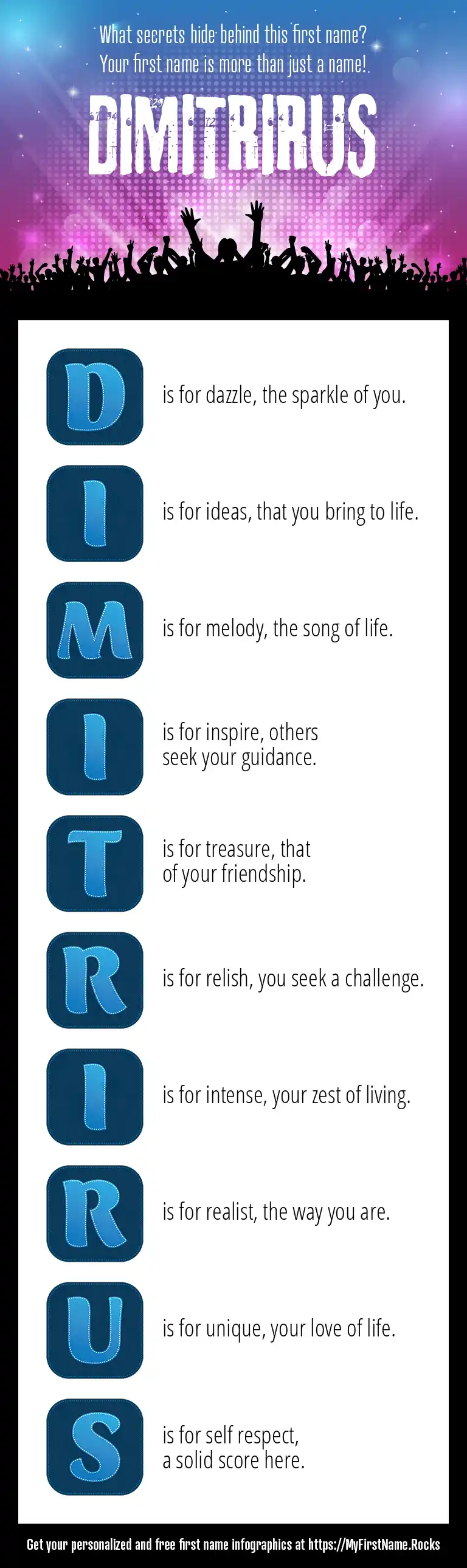 What secrets hide behind this first name?
Your first name is more than just a name!

DIMITRIRUS

D is for dazzle, the sparkle of you.

I is for ideas, that you bring to life.

M is for melody, the song of life.

I is for inspire, others seek your guidance.

T is for treasure, that of your friendship.

R is for relish, you seek a challenge.

I is for intense, your zest of living.

R is for realist, the way you are.

U is for unique, your love of life.

S is for self respect, a solid score here.

Get your personalized and free first name infographics at https://MyFirstName.Rocks