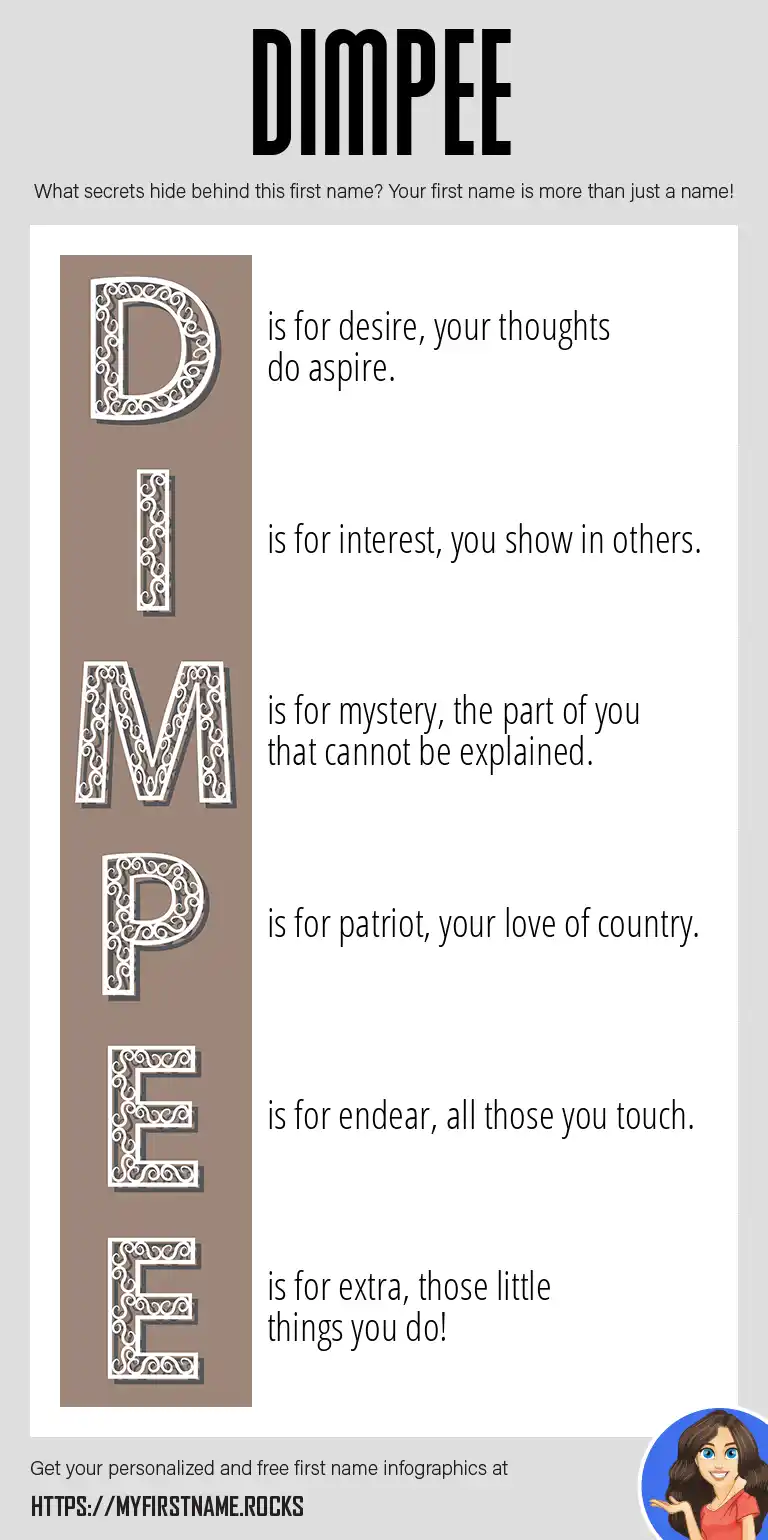 DIMPEE

What secrets hide behind this first name? Your first name is more than just a name!

D is for desire, your thoughts do aspire.

I is for interest, you show in others.

M is for mystery, the part of you that cannot be explained.

P is for patriot, your love of country.

E is for endear, all those you touch.

E is for extra, those little things you do!

Get your personalized and free first name infographics at

HTTPS://MYFIRSTNAME.ROCKS