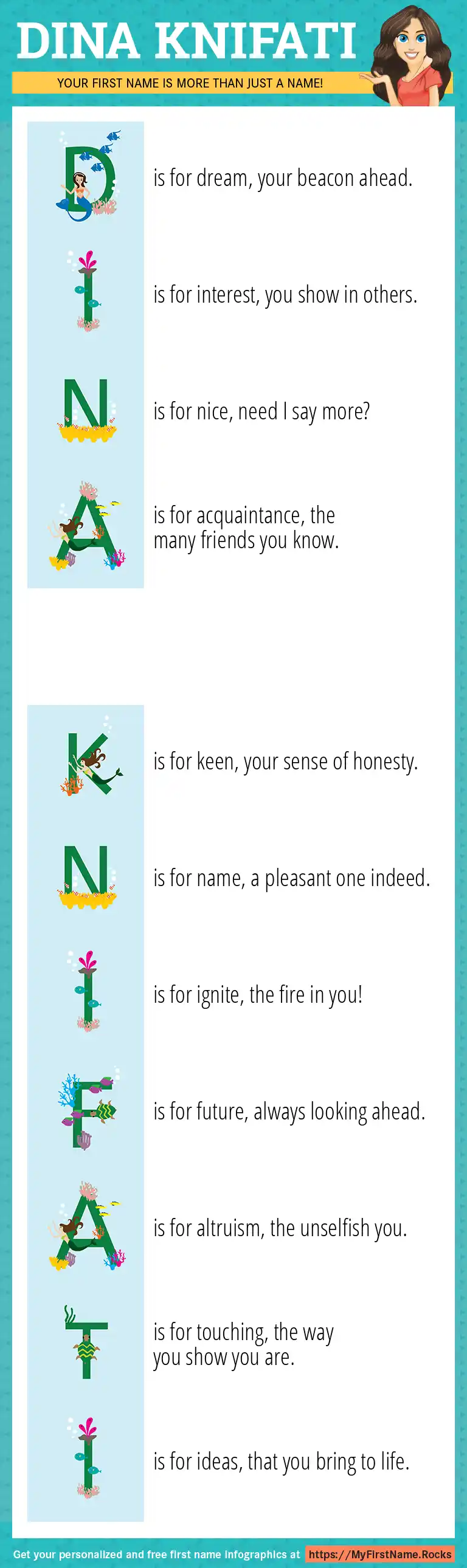 DINA KNIFATI

YOUR FIRST NAME IS MORE THAN JUST A NAME!

D is for dream, your beacon ahead.

I is for interest, you show in others.

N is for nice, need I say more?

A is for acquaintance, the many friends you know.

K is for keen, your sense of honesty.

N is for name, a pleasant one indeed.

I is for ignite, the fire in you!

F is for future, always looking ahead.

A is for altruism, the unselfish you.

T is for touching, the way you show you are.

I is for ideas, that you bring to life.

Get your personalized and free first name infographics at https://MyFirstName.Rocks