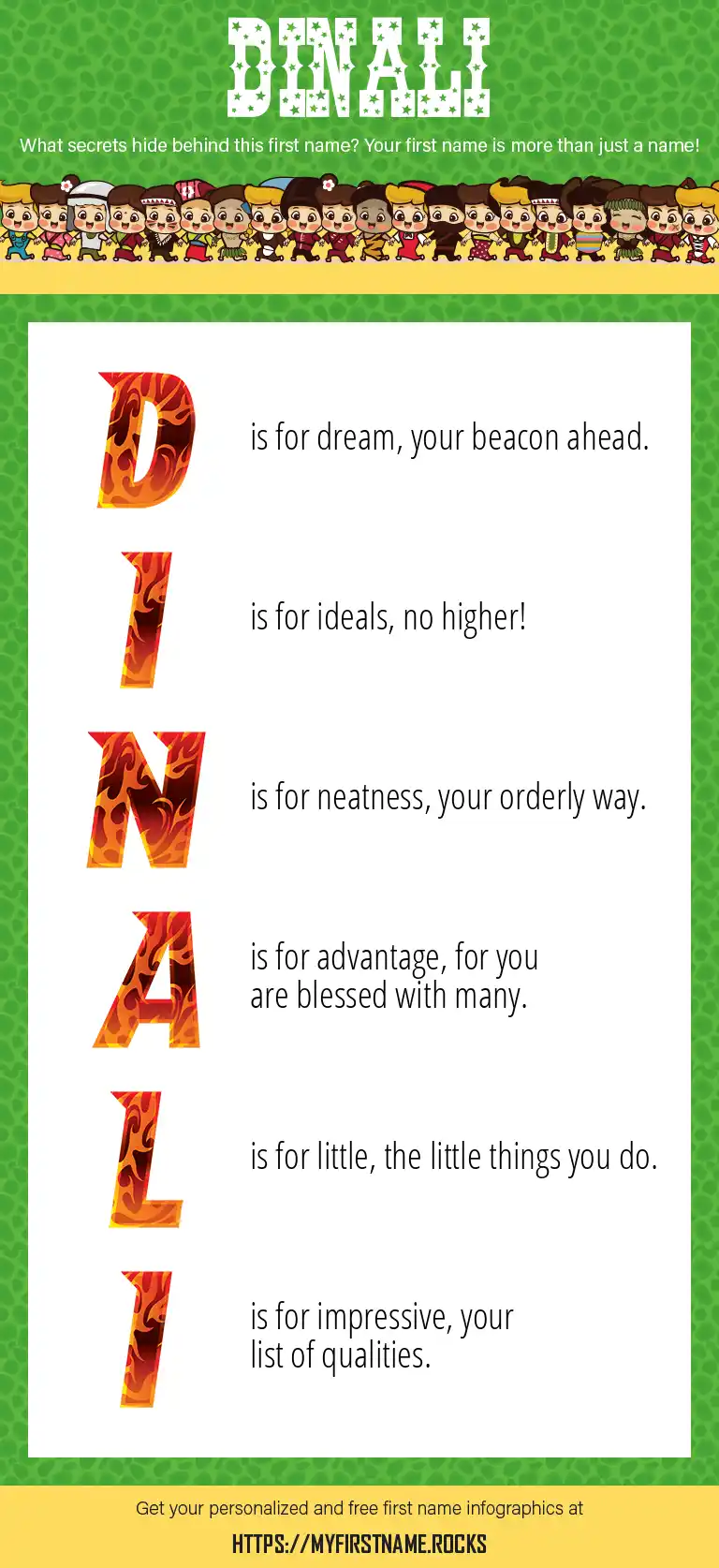 DINALI

What secrets hide behind this first name? Your first name is more than just a name!

D is for dream, your beacon ahead.

I is for ideals, no higher!

N is for neatness, your orderly way.

A is for advantage, for you are blessed with many.

L is for little, the little things you do.

I is for impressive, your list of qualities.

Get your personalized and free first name infographics at

HTTPS://MYFIRSTNAME.ROCKS