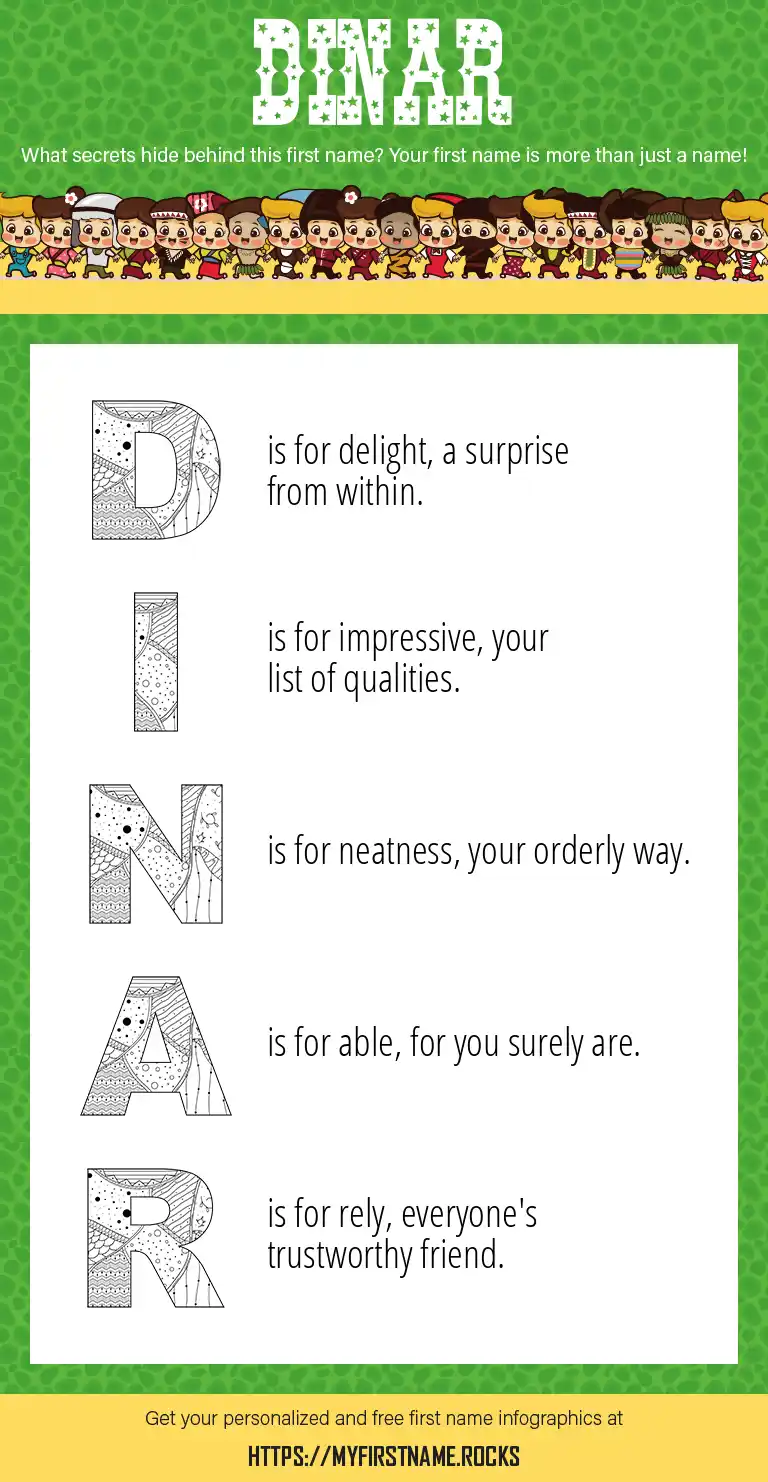 DINAR

What secrets hide behind this first name? Your first name is more than just a name!

D is for delight, a surprise from within.

I is for impressive, your list of qualities.

N is for neatness, your orderly way.

A is for able, for you surely are.

R is for rely, everyone's trustworthy friend.

Get your personalized and free first name infographics at

HTTPS://MYFIRSTNAME.ROCKS