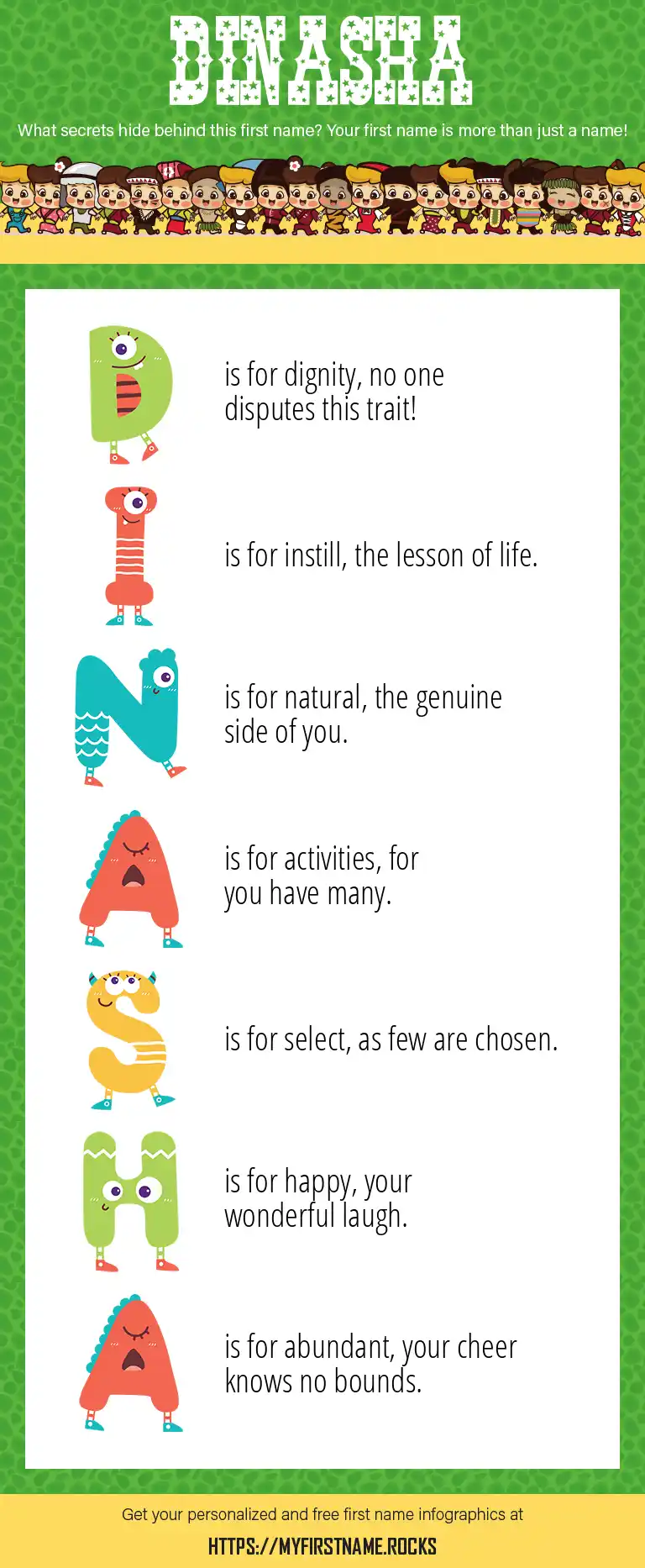 DINASHA

What secrets hide behind this first name? Your first name is more than just a name!

D is for dignity, no one disputes this trait!

I is for instill, the lesson of life.

N is for natural, the genuine side of you.

A is for activities, for you have many.

S is for select, as few are chosen.

H is for happy, your wonderful laugh.

A is for abundant, your cheer knows no bounds.

Get your personalized and free first name infographics at

HTTPS://MYFIRSTNAME.ROCKS