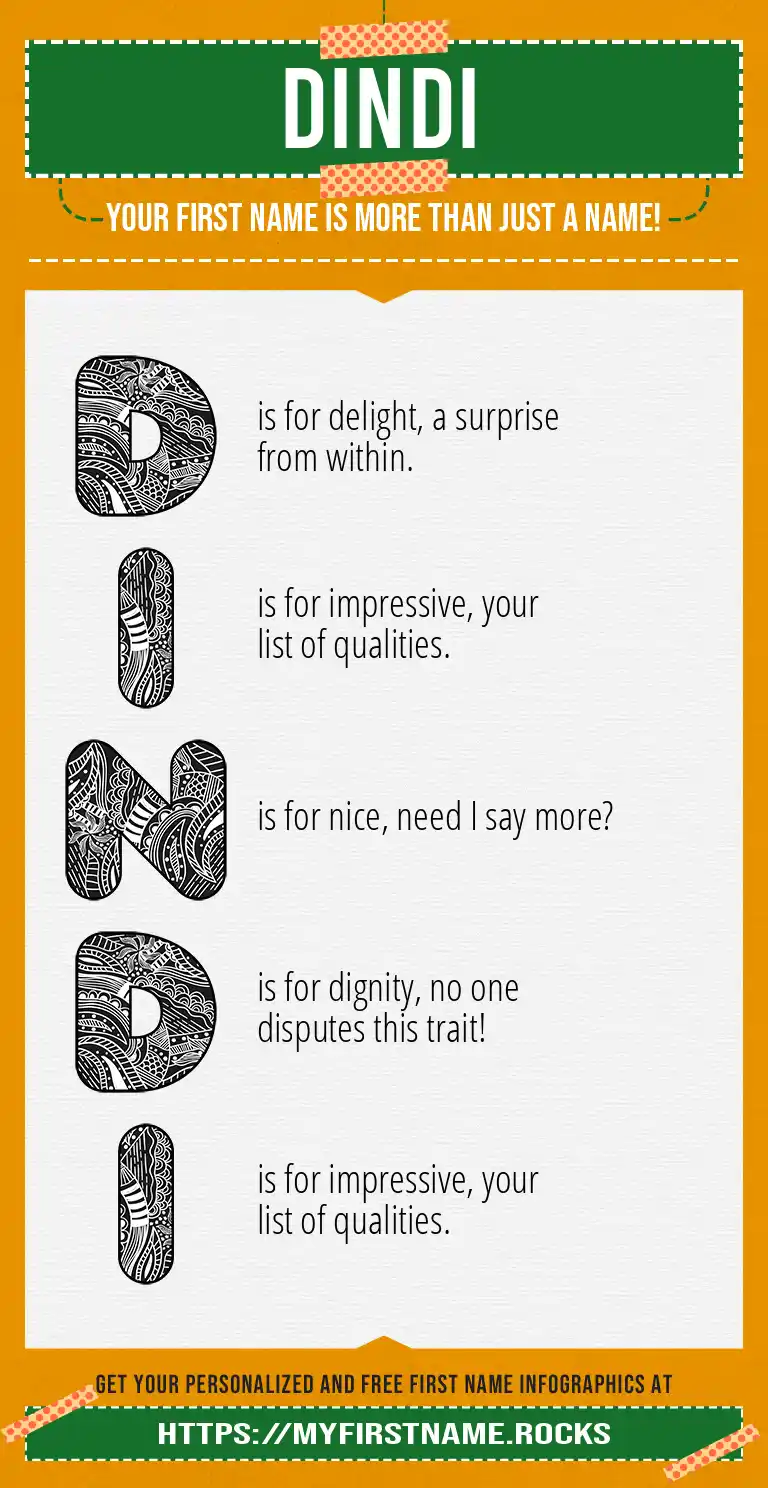 DINDI

YOUR FIRST NAME IS MORE THAN JUST A NAME!

D is for delight, a surprise from within.

I is for impressive, your list of qualities.

N is for nice, need I say more?

D is for dignity, no one disputes this trait!

I is for impressive, your list of qualities.

GET YOUR PERSONALIZED AND FREE FIRST NAME INFOGRAPHICS AT

HTTPS://MYFIRSTNAME.ROCKS