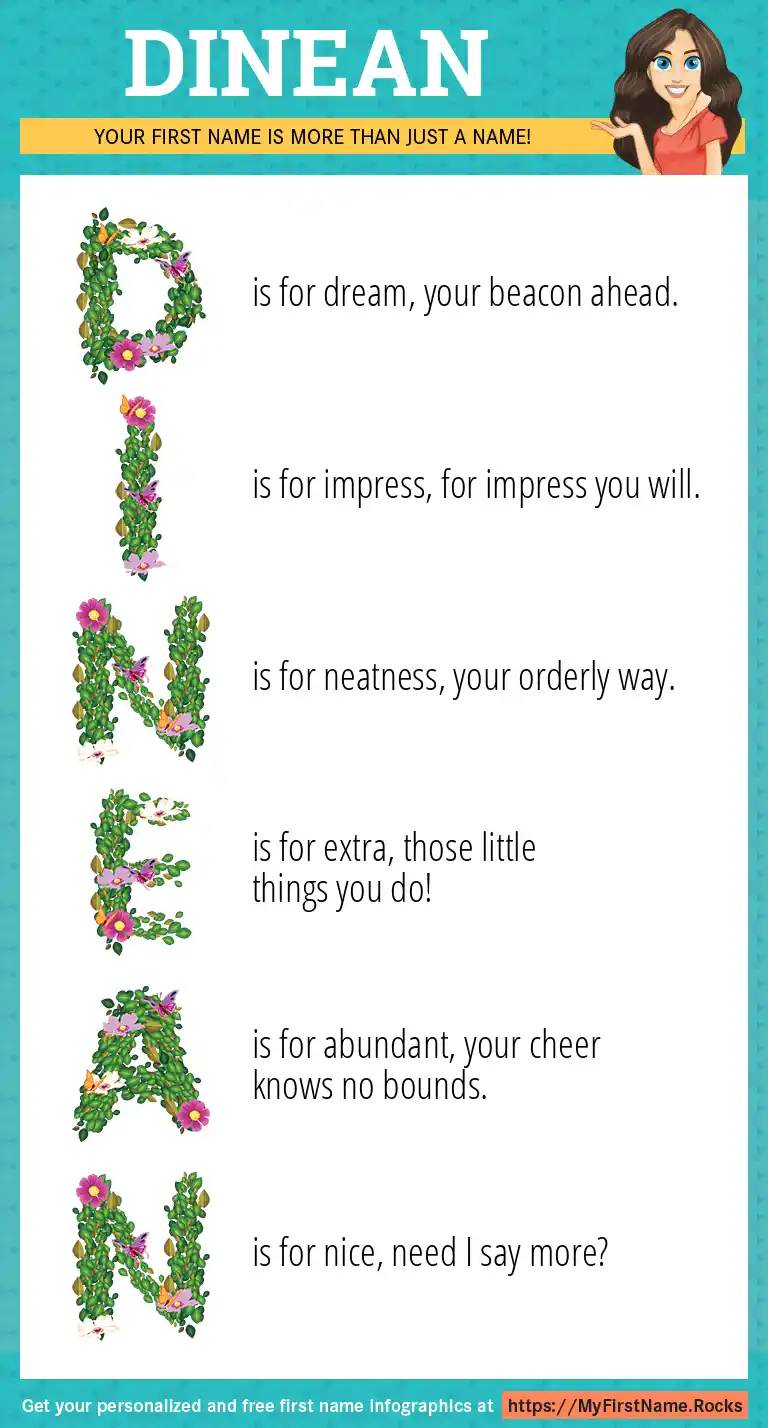 DINEAN

YOUR FIRST NAME IS MORE THAN JUST A NAME!

D is for dream, your beacon ahead.

I is for impress, for impress you will.

N is for neatness, your orderly way.

E is for extra, those little things you do!

A is for abundant, your cheer knows no bounds.

N is for nice, need I say more?

Get your personalized and free first name infographics at https://MyFirstName.Rocks