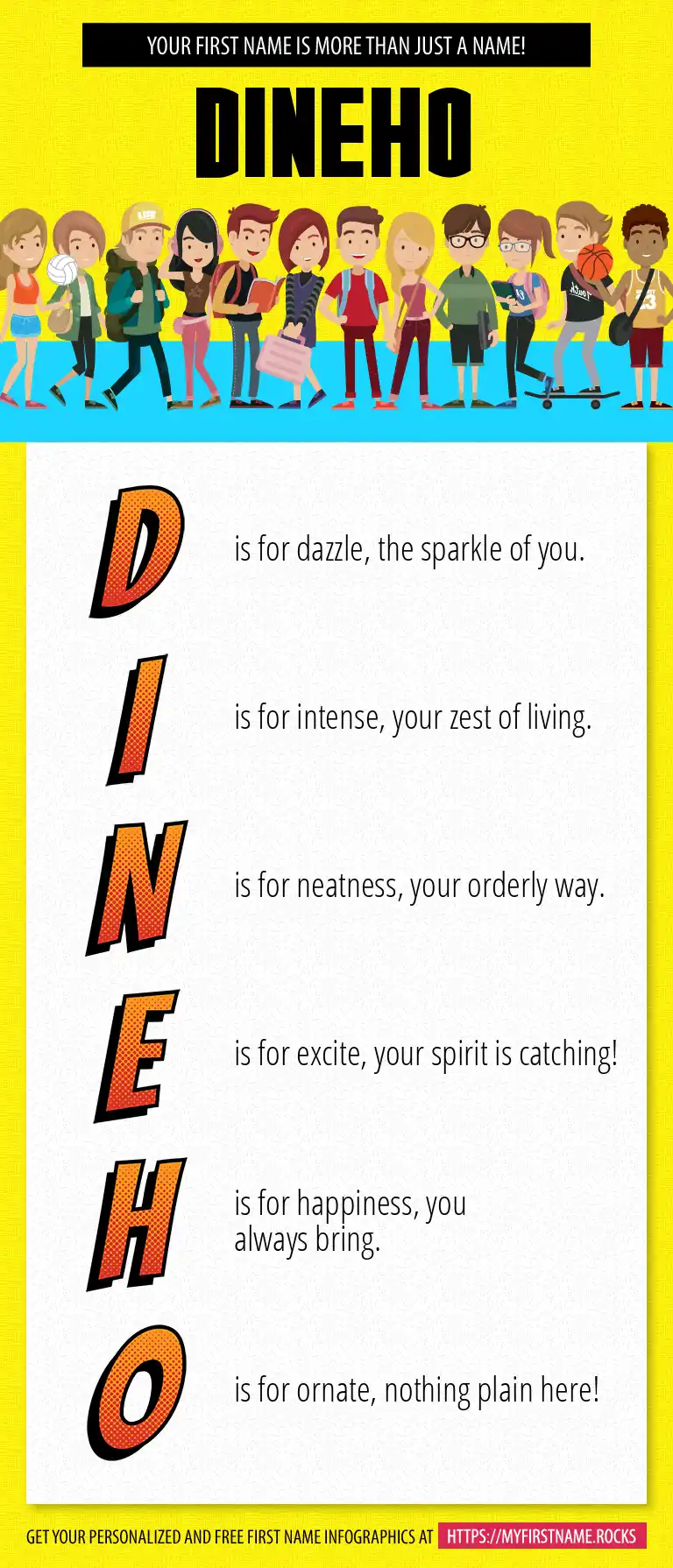 YOUR FIRST NAME IS MORE THAN JUST A NAME!

DINEHO

D is for dazzle, the sparkle of you.

I is for intense, your zest of living.

N is for neatness, your orderly way.

E is for excite, your spirit is catching!

H is for happiness, you always bring.

O is for ornate, nothing plain here!

GET YOUR PERSONALIZED AND FREE FIRST NAME INFOGRAPHICS AT HTTPS://MYFIRSTNAME.ROCKS