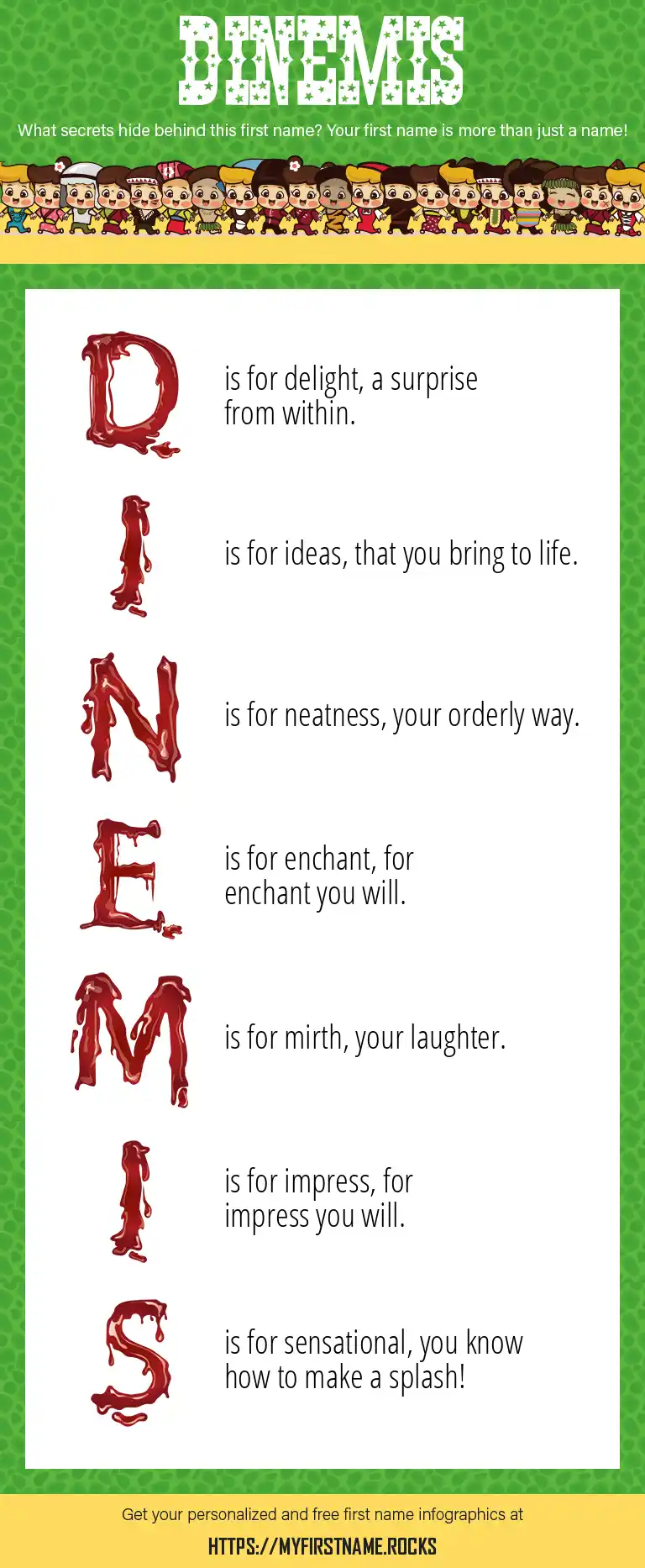 DINEMIS

What secrets hide behind this first name? Your first name is more than just a name!

D is for delight, a surprise from within.

I is for ideas, that you bring to life.

N is for neatness, your orderly way.

E is for enchant, for enchant you will.

M is for mirth, your laughter.

I is for impress, for impress you will.

S is for sensational, you know how to make a splash!

Get your personalized and free first name infographics at

HTTPS://MYFIRSTNAME.ROCKS